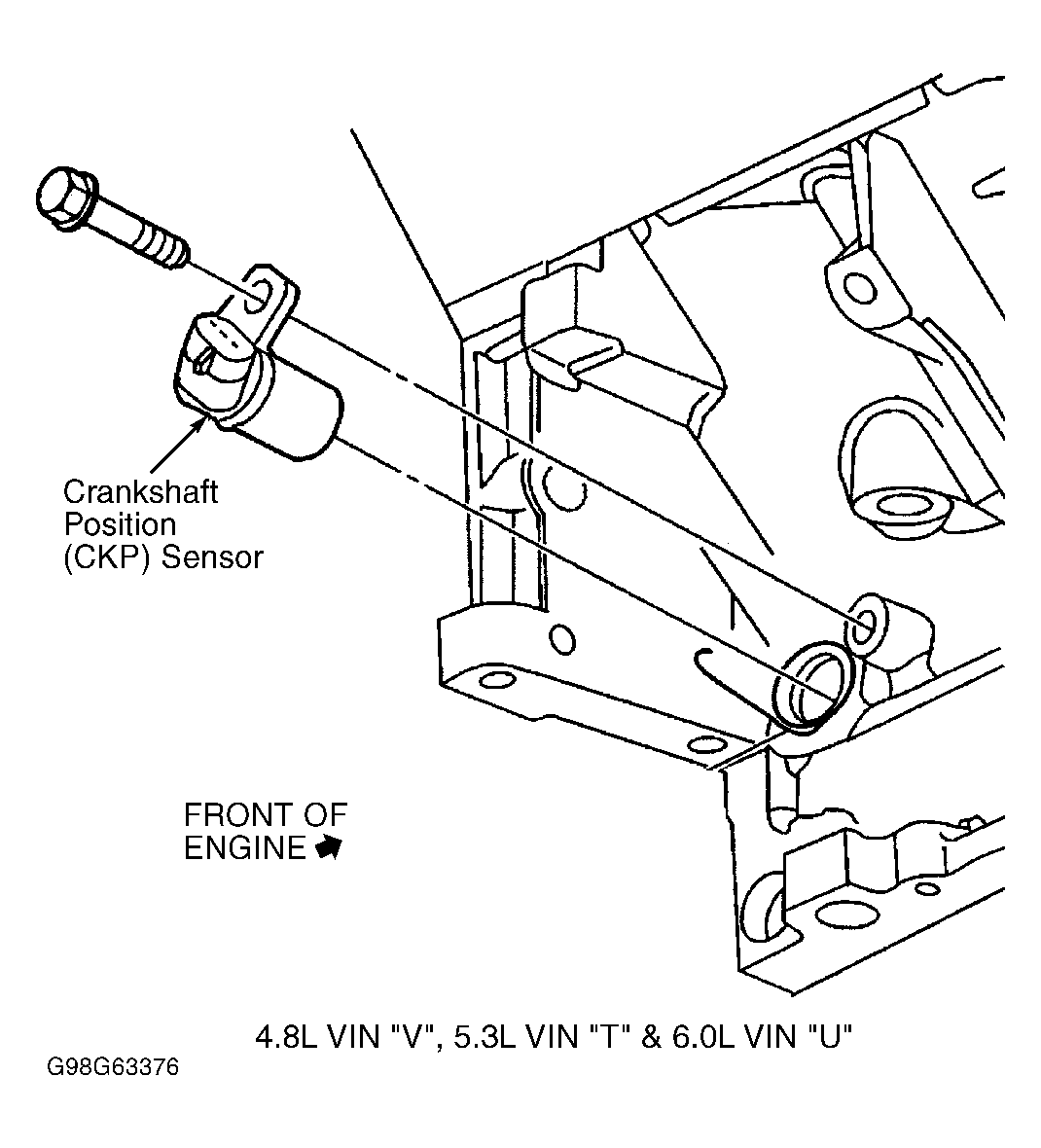 Crankshaft Position (CKP) Sensor

FRONT OF ENGINE

4.8L VIN "V", 5.3L VIN "T" & 6.0L VIN "U"

G98G63376