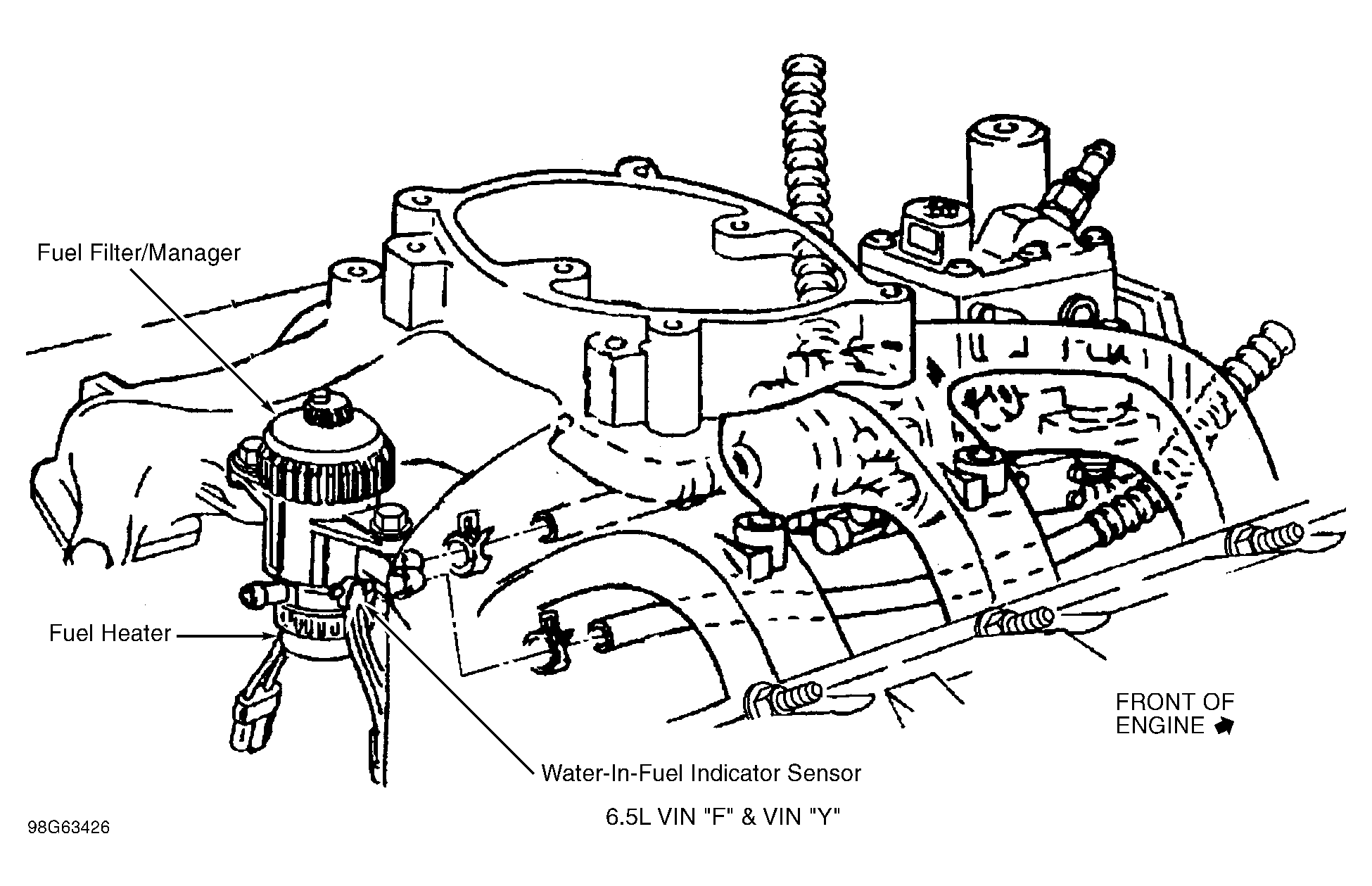 Fuel Filter/Manager

Fuel Heater

FRONT OF ENGINE

Water-In-Fuel Indicator Sensor

6.5L VIN "F" & VIN "Y"

98G63426