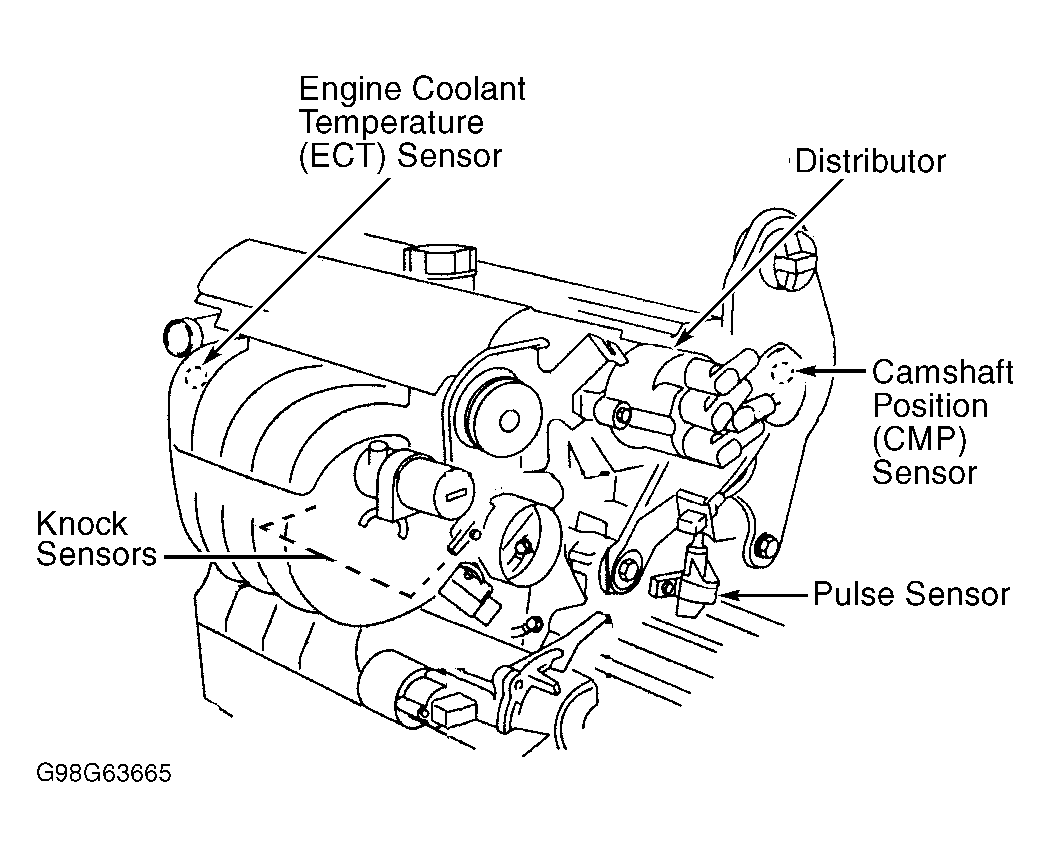 Engine Coolant Temperature (ECT) Sensor

Distributor

Camshaft Position (CMP) Sensor

Knock Sensors

Pulse Sensor

G98G63665