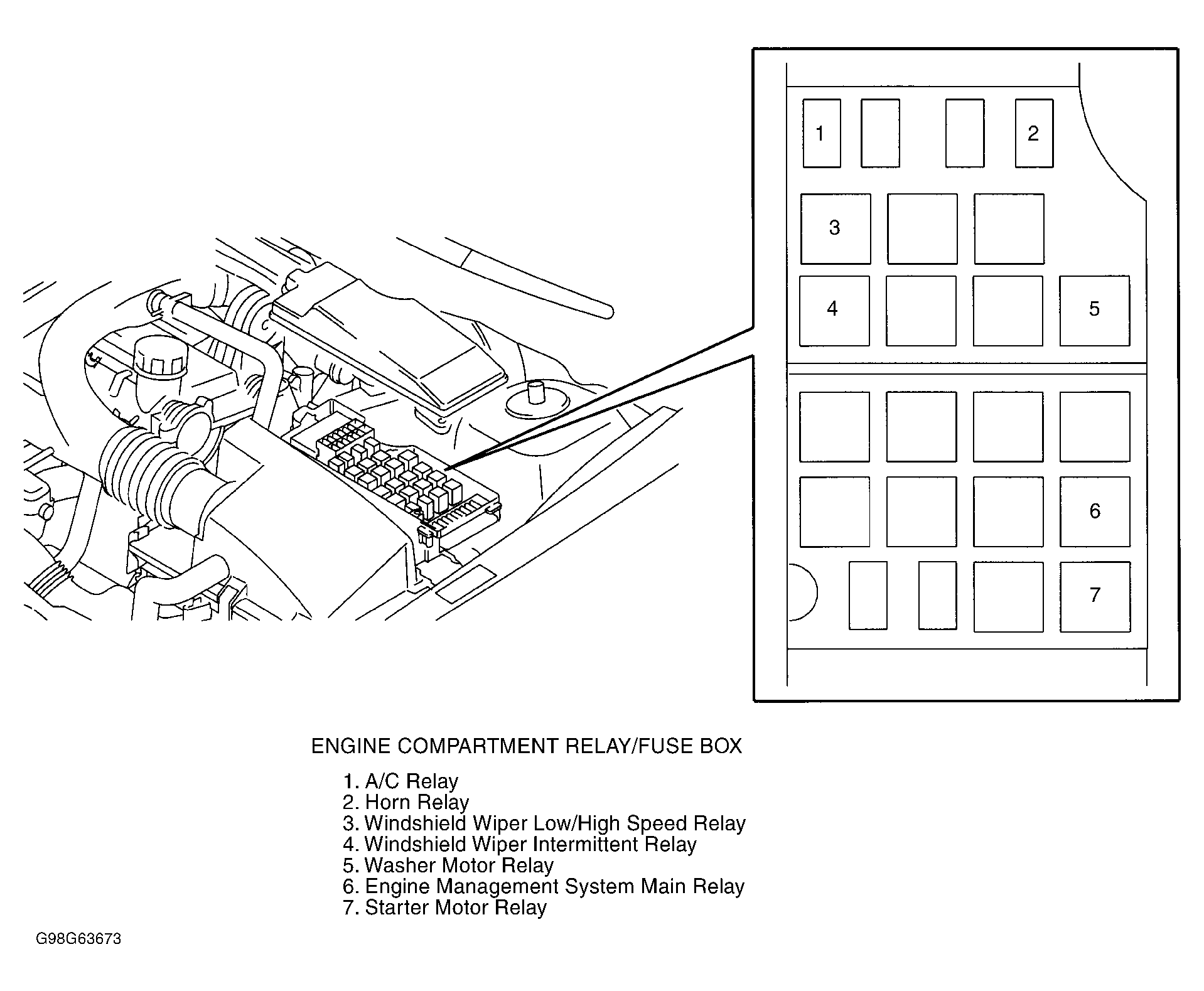 1
2
3
4
5
6
7

ENGINE COMPARTMENT RELAY/FUSE BOX

1. A/C Relay
2. Horn Relay
3. Windshield Wiper Low/High Speed Relay
4. Windshield Wiper Intermittent Relay
5. Washer Motor Relay
6. Engine Management System Main Relay
7. Starter Motor Relay

G98G63673