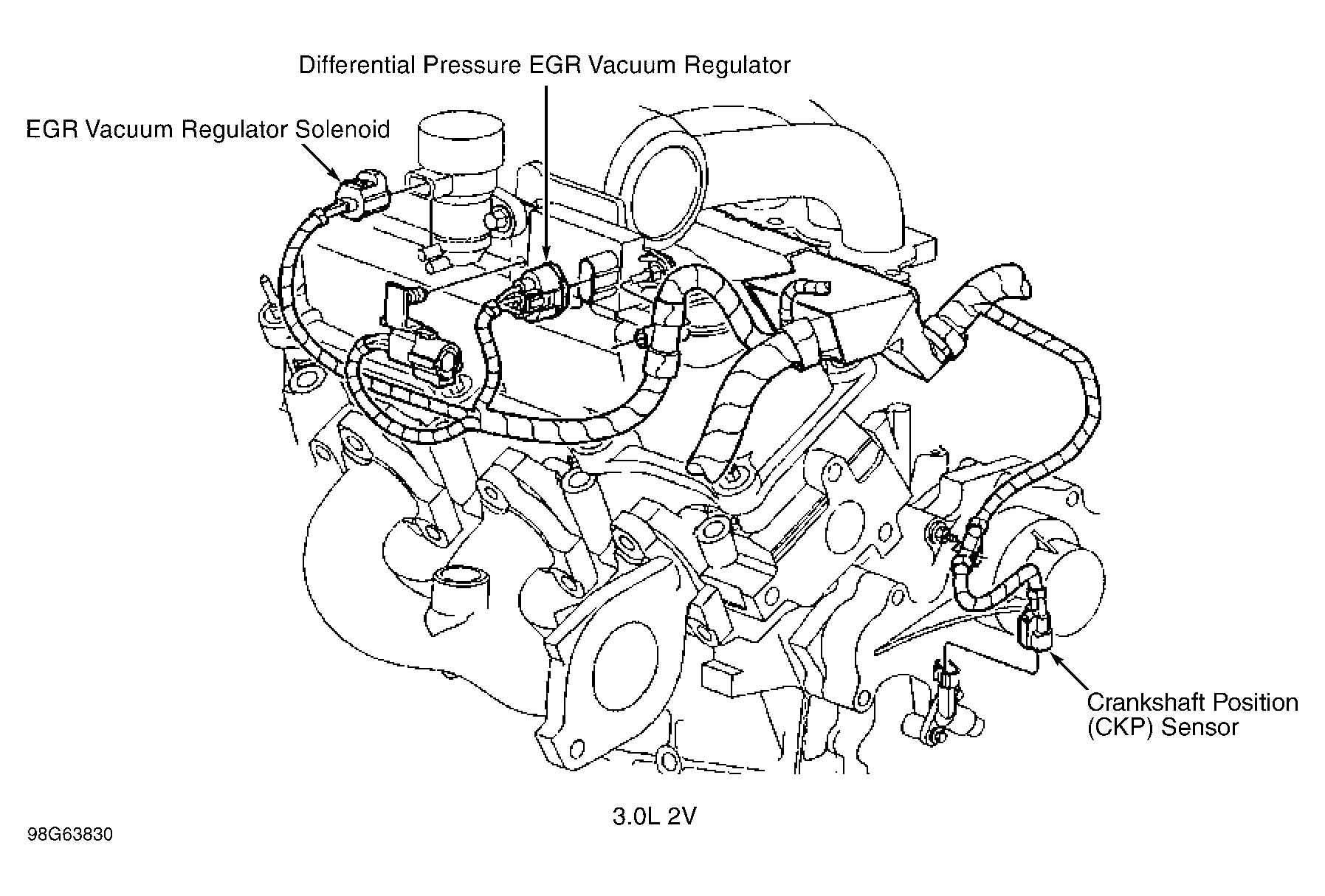 Differential Pressure EGR Vacuum Regulator

EGR Vacuum Regulator Solenoid

Crankshaft Position (CKP) Sensor

3.0L 2V

98G63830