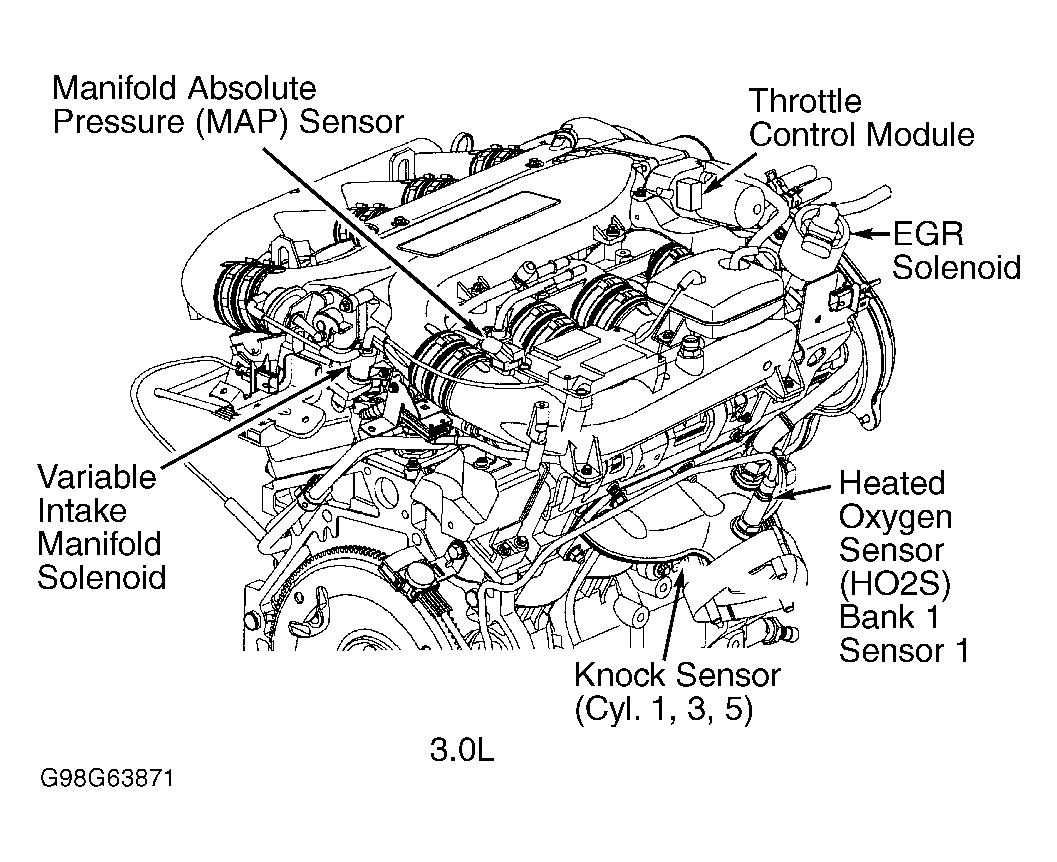 Manifold Absolute Pressure (MAP) Sensor

Throttle Control Module

EGR Solenoid

Variable Intake Manifold Solenoid

Heated Oxygen Sensor (HO2S) Bank 1 Sensor 1

Knock Sensor (Cyl. 1, 3, 5)

3.0L

G98G63871