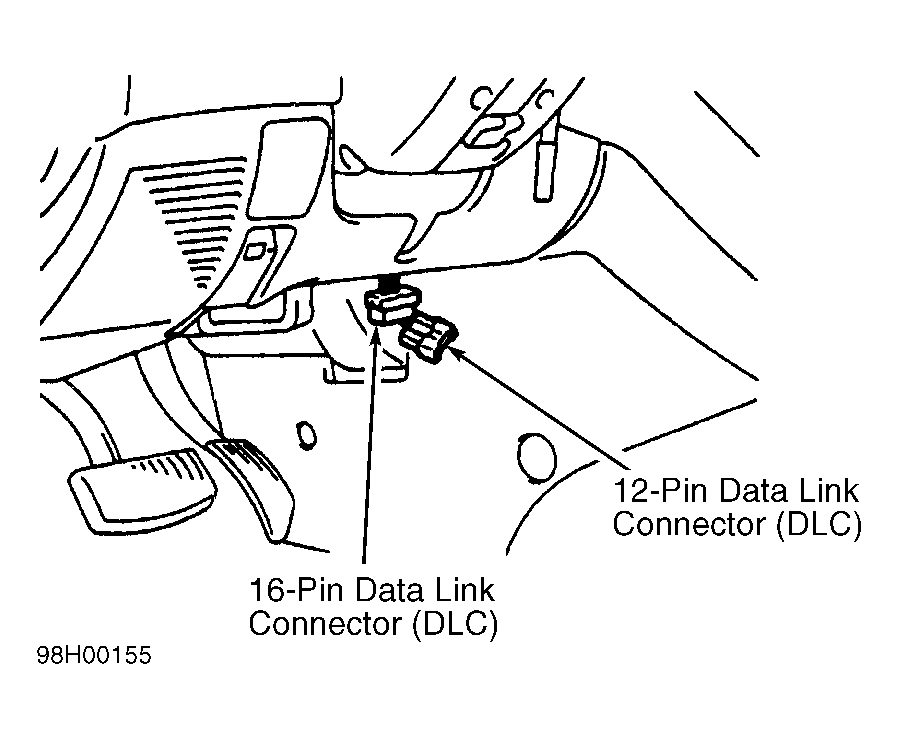 12-Pin Data Link Connector (DLC)

16-Pin Data Link Connector (DLC)

98H00155