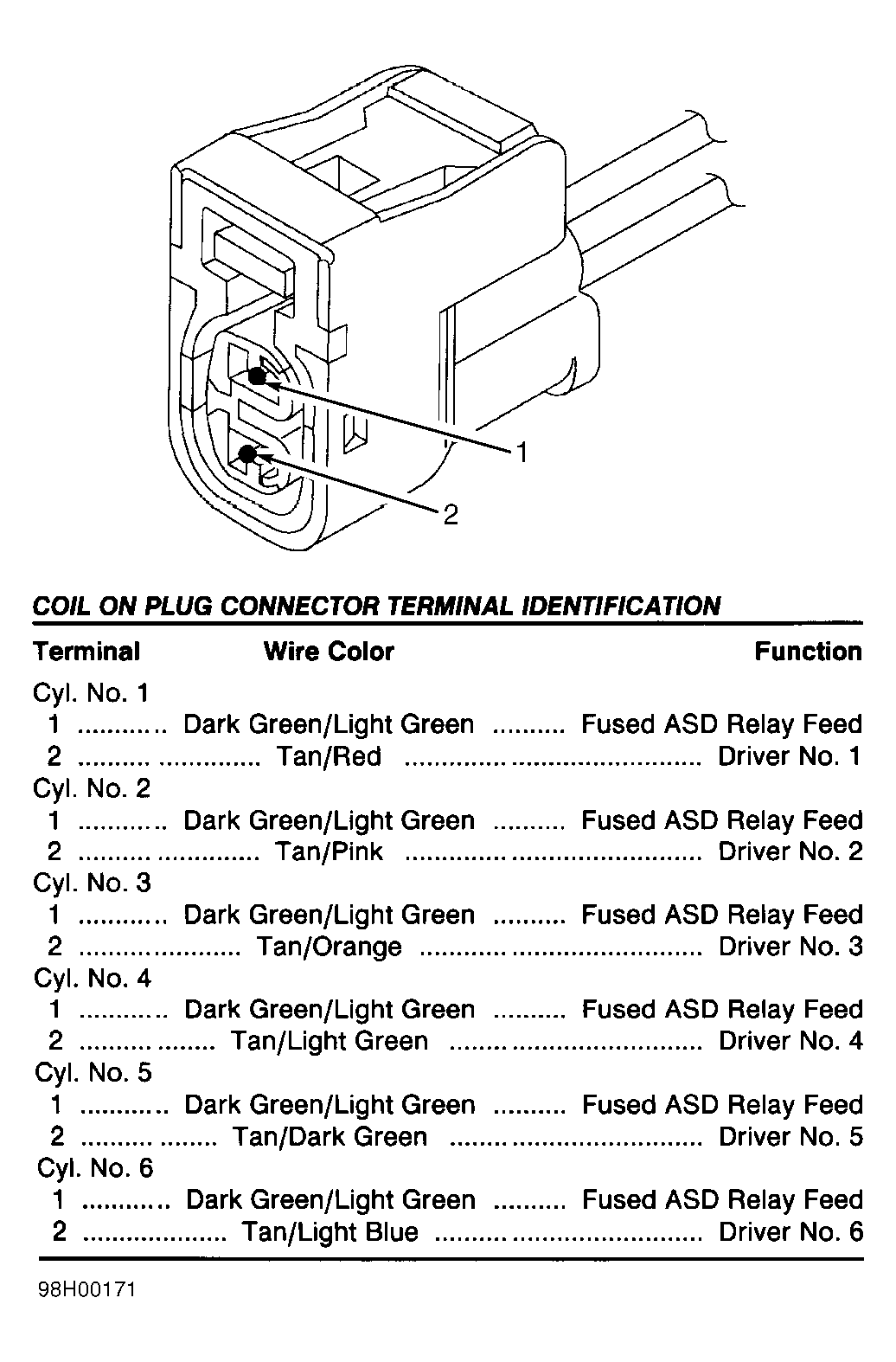 1

2

COIL ON PLUG CONNECTOR TERMINAL IDENTIFICATION

| Terminal | Wire Color | Function |
|---|---|---|
| Cyl. No. 1 | | |
| 1 | Dark Green/Light Green | Fused ASD Relay Feed |
| 2 | Tan/Red | Driver No. 1 |
| Cyl. No. 2 | | |
| 1 | Dark Green/Light Green | Fused ASD Relay Feed |
| 2 | Tan/Pink | Driver No. 2 |
| Cyl. No. 3 | | |
| 1 | Dark Green/Light Green | Fused ASD Relay Feed |
| 2 | Tan/Orange | Driver No. 3 |
| Cyl. No. 4 | | |
| 1 | Dark Green/Light Green | Fused ASD Relay Feed |
| 2 | Tan/Light Green | Driver No. 4 |
| Cyl. No. 5 | | |
| 1 | Dark Green/Light Green | Fused ASD Relay Feed |
| 2 | Tan/Dark Green | Driver No. 5 |
| Cyl. No. 6 | | |
| 1 | Dark Green/Light Green | Fused ASD Relay Feed |
| 2 | Tan/Light Blue | Driver No. 6 |

98H00171