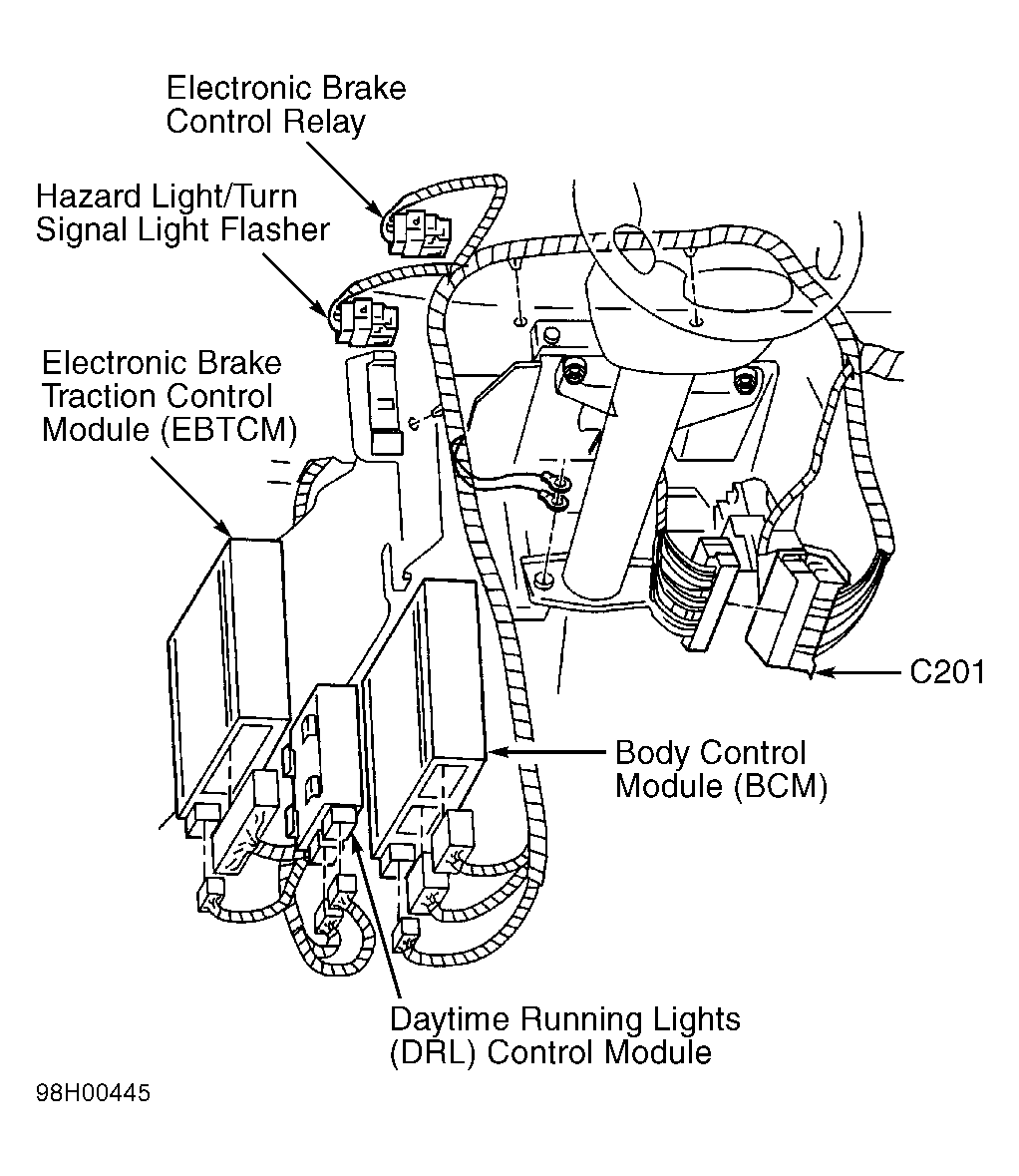 Electronic Brake Control Relay

Hazard Light/Turn Signal Light Flasher

Electronic Brake Traction Control Module (EBTCM)

C201

Body Control Module (BCM)

Daytime Running Lights (DRL) Control Module

98H00445