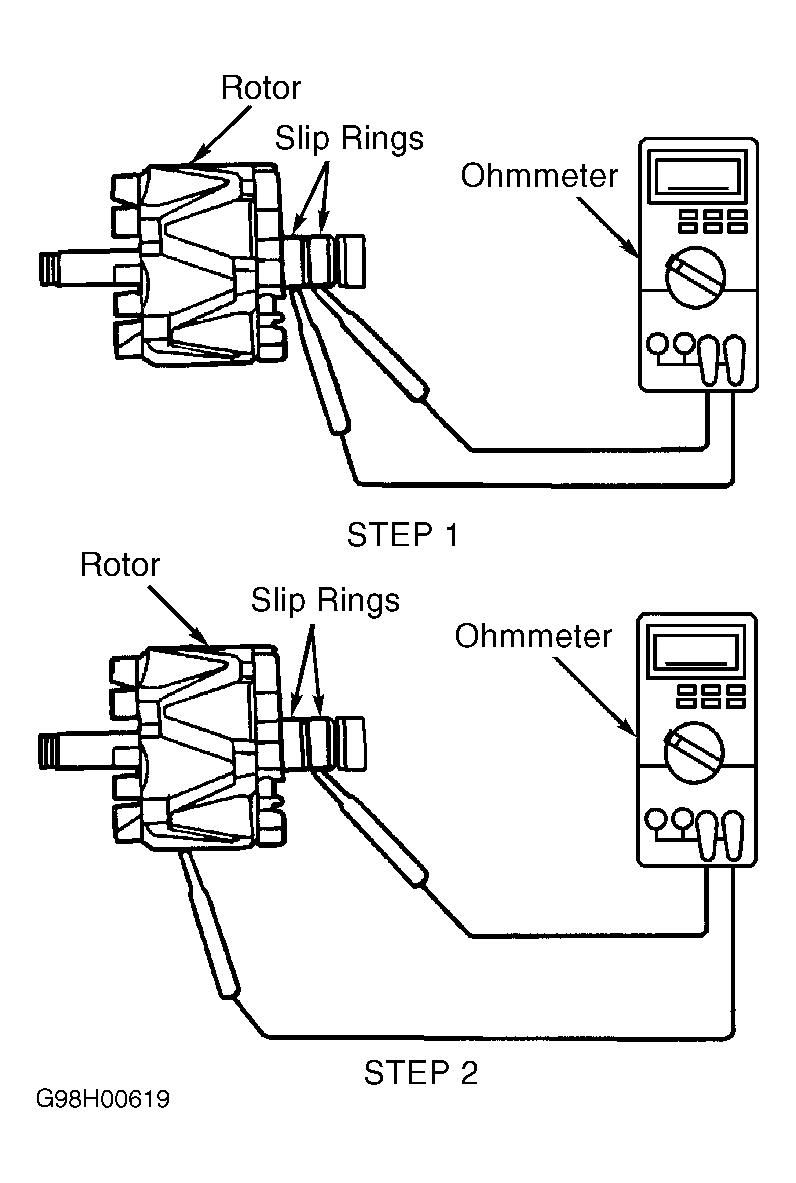 Rotor
Slip Rings
Ohmmeter

STEP 1

Rotor
Slip Rings
Ohmmeter

STEP 2

G98H00619