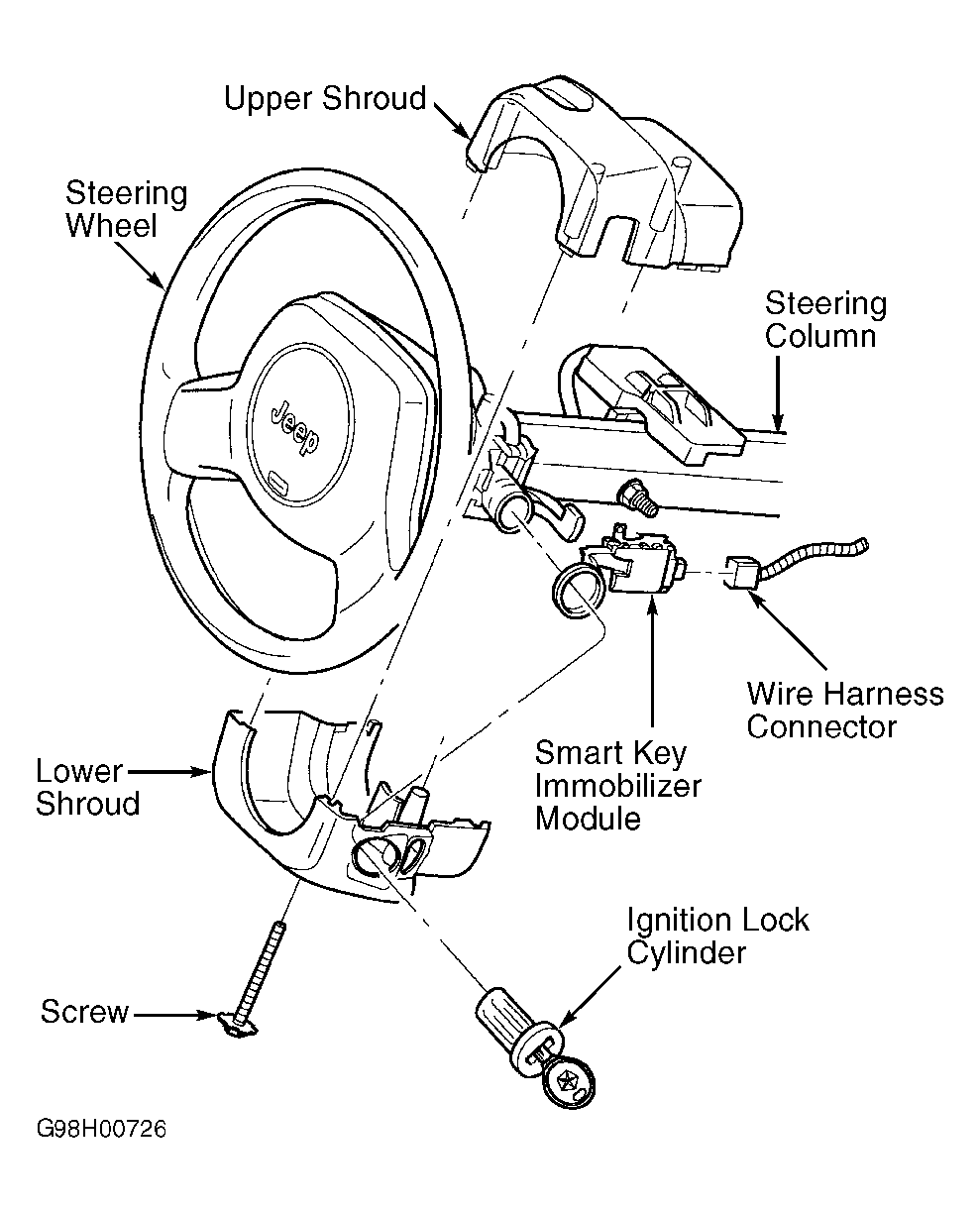 Upper Shroud

Steering Wheel

Steering Column

Jeep

Wire Harness Connector

Smart Key Immobilizer Module

Lower Shroud

Ignition Lock Cylinder

Screw

G98H00726