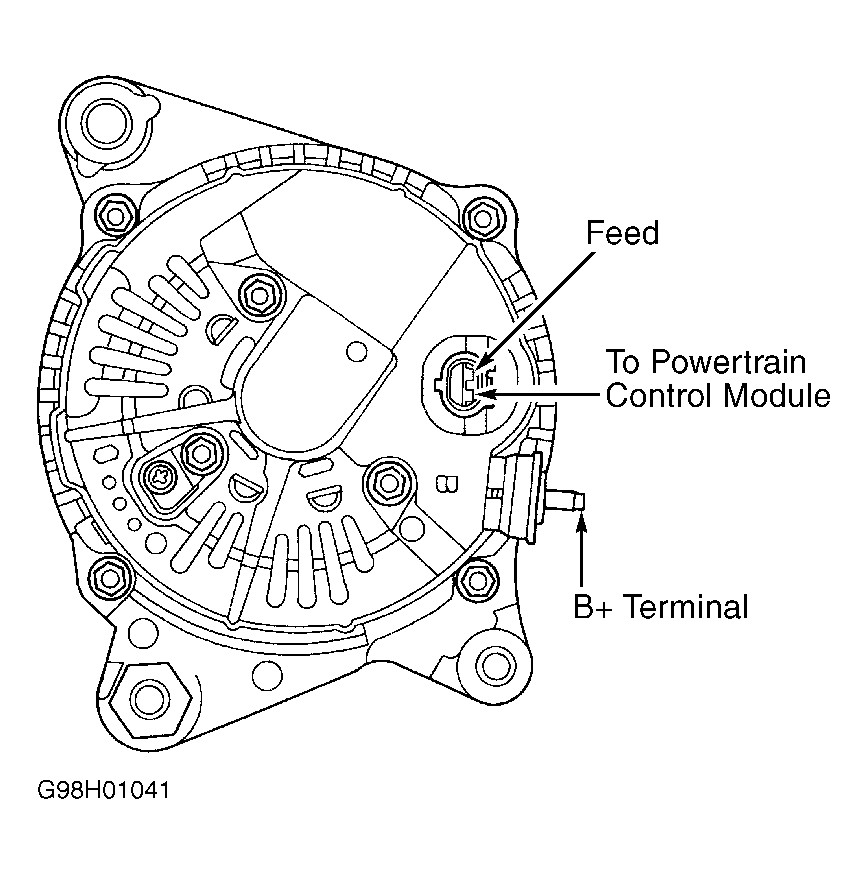 Feed

To Powertrain Control Module

B+ Terminal

G98H01041