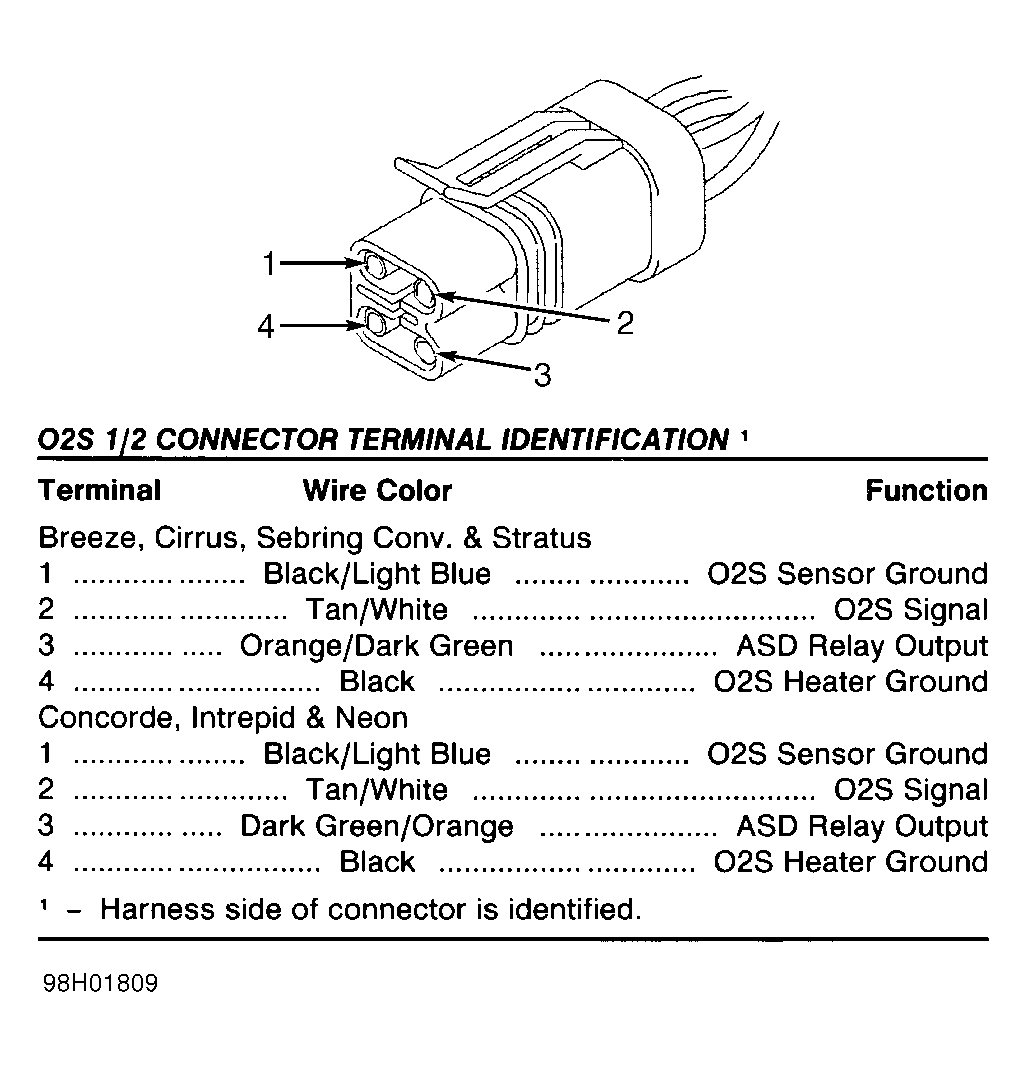 1
2
4
3

O2S 1/2 CONNECTOR TERMINAL IDENTIFICATION ¹

| Terminal | Wire Color | Function |
|---|---|---|
| Breeze, Cirrus, Sebring Conv. & Stratus | | |
| 1 | Black/Light Blue | O2S Sensor Ground |
| 2 | Tan/White | O2S Signal |
| 3 | Orange/Dark Green | ASD Relay Output |
| 4 | Black | O2S Heater Ground |
| Concorde, Intrepid & Neon | | |
| 1 | Black/Light Blue | O2S Sensor Ground |
| 2 | Tan/White | O2S Signal |
| 3 | Dark Green/Orange | ASD Relay Output |
| 4 | Black | O2S Heater Ground |

¹ – Harness side of connector is identified.

98H01809