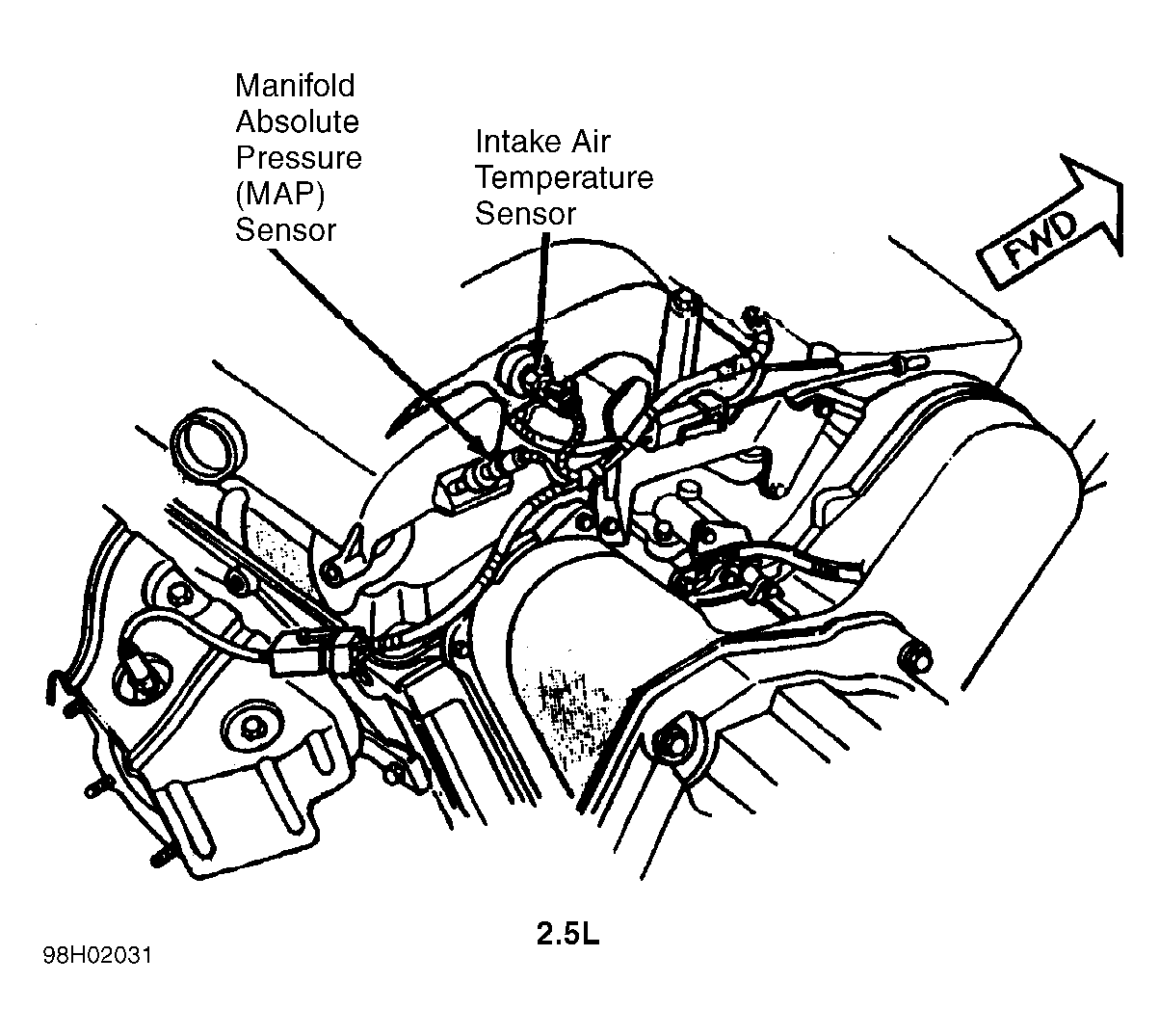 Manifold Absolute Pressure (MAP) Sensor

Intake Air Temperature Sensor

FWD

2.5L

98H02031