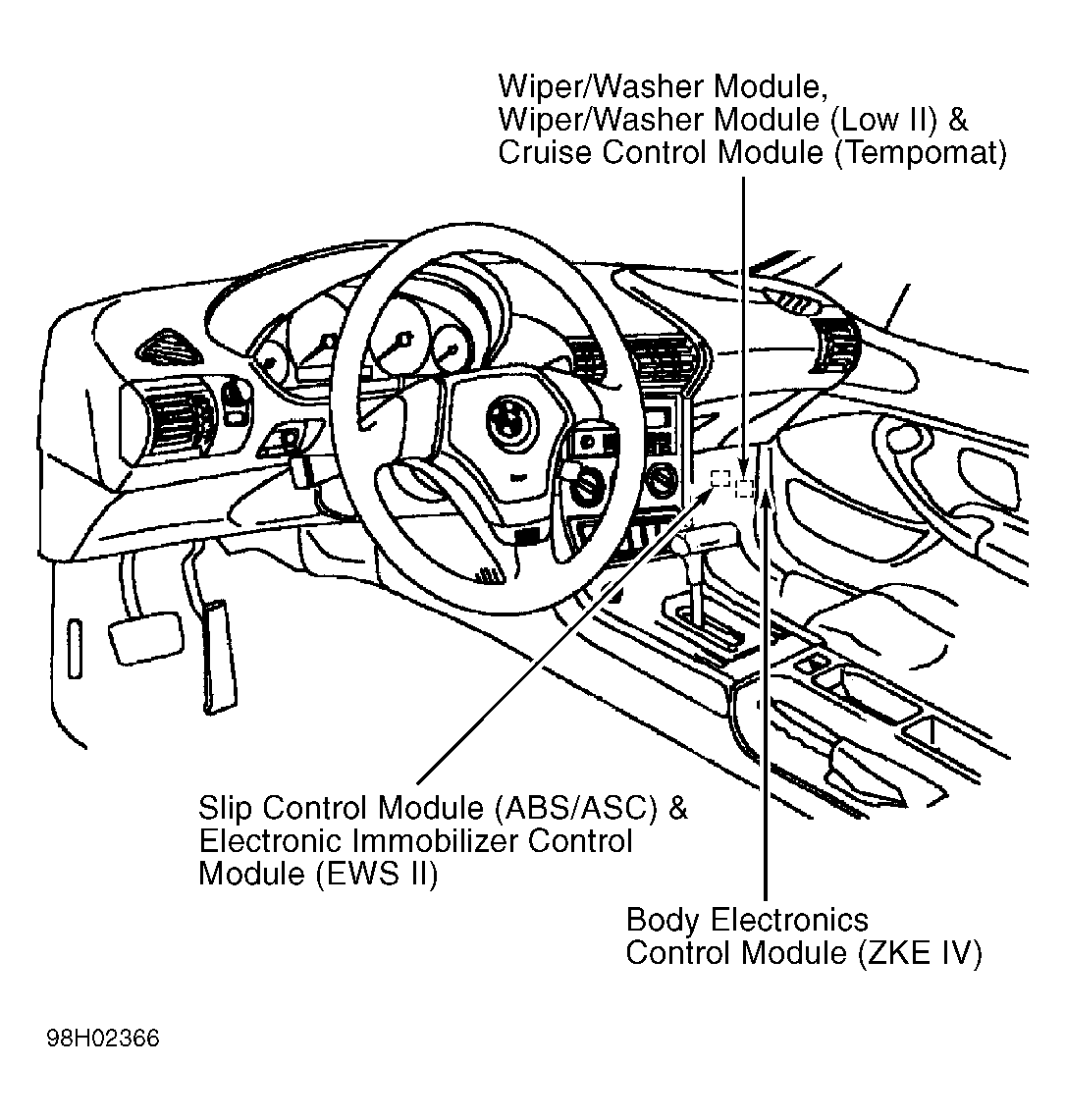 Wiper/Washer Module,
Wiper/Washer Module (Low II) &
Cruise Control Module (Tempomat)

Slip Control Module (ABS/ASC) &
Electronic Immobilizer Control
Module (EWS II)

Body Electronics
Control Module (ZKE IV)

98H02366