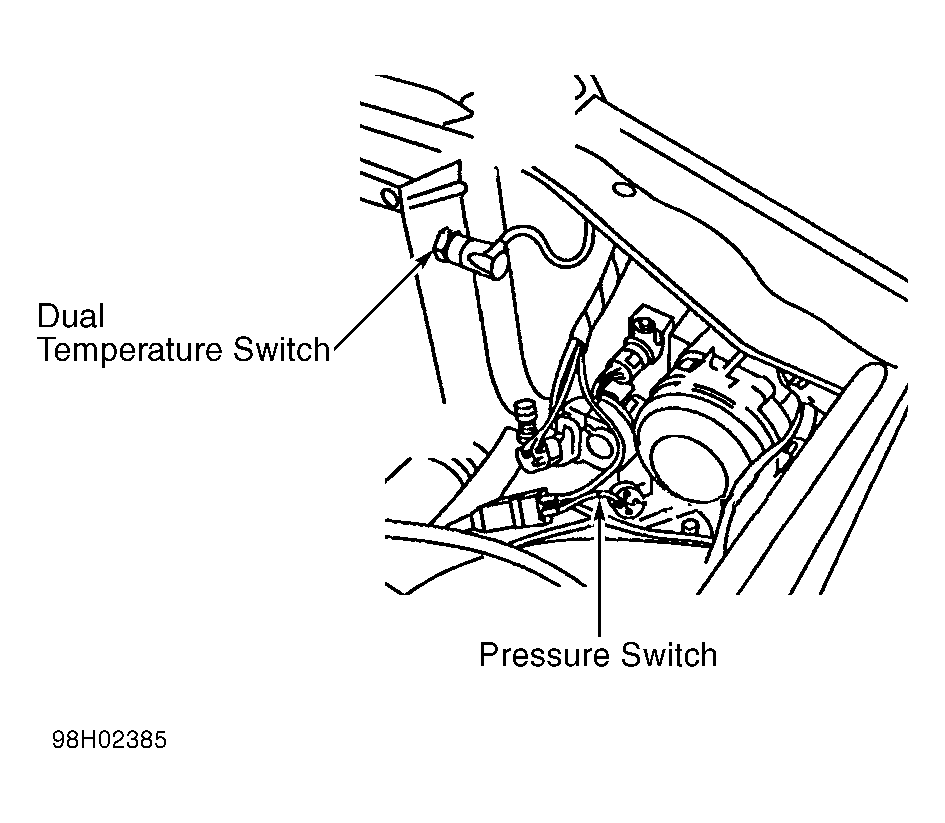 Dual
Temperature Switch

Pressure Switch

98H02385