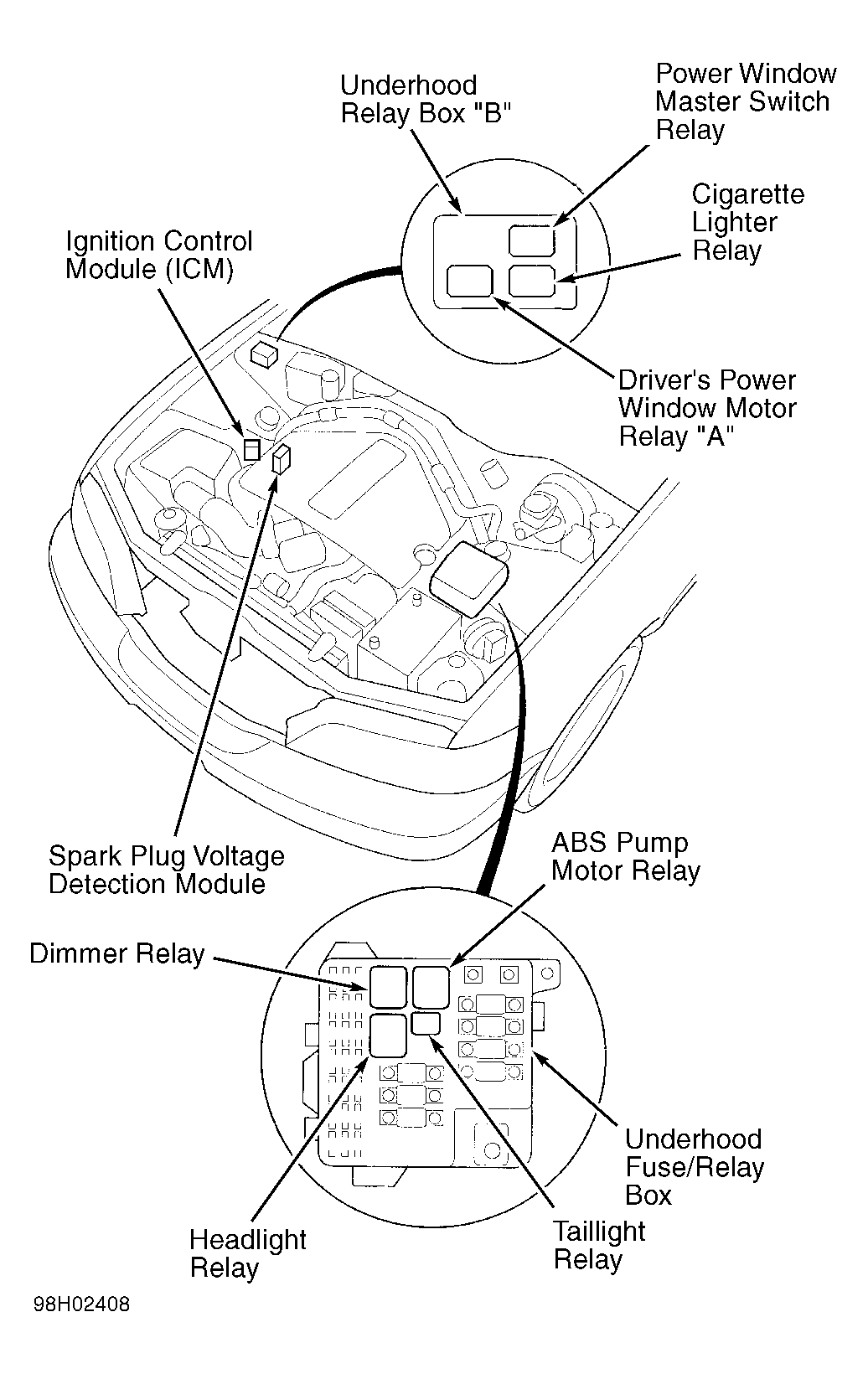 Underhood Relay Box "B"

Power Window Master Switch Relay

Cigarette Lighter Relay

Ignition Control Module (ICM)

Driver's Power Window Motor Relay "A"

Spark Plug Voltage Detection Module

ABS Pump Motor Relay

Dimmer Relay

Underhood Fuse/Relay Box

Headlight Relay

Taillight Relay

98H02408