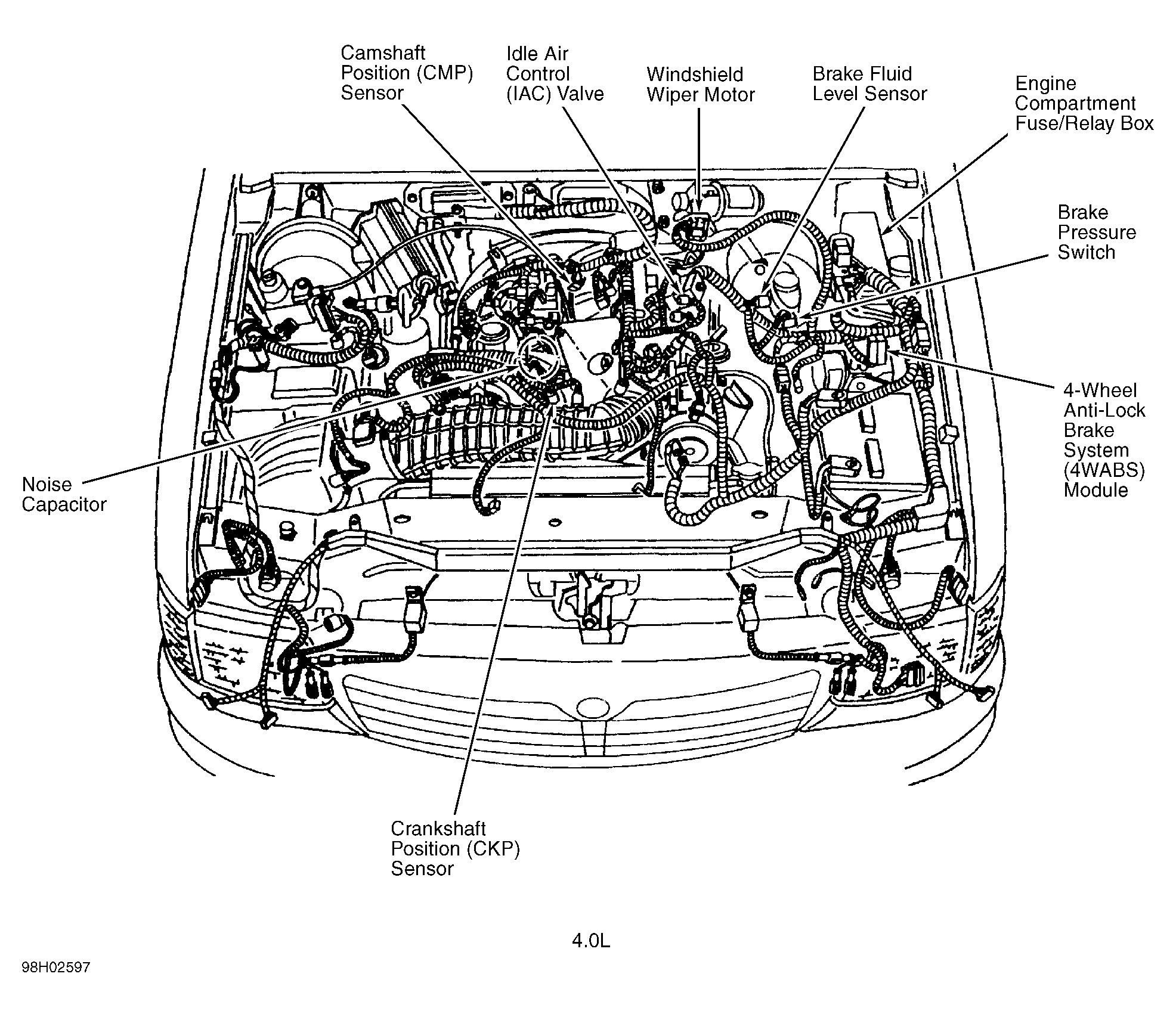 Camshaft Position (CMP) Sensor

Idle Air Control (IAC) Valve

Windshield Wiper Motor

Brake Fluid Level Sensor

Engine Compartment Fuse/Relay Box

Brake Pressure Switch

4-Wheel Anti-Lock Brake System (4WABS) Module

Noise Capacitor

Crankshaft Position (CKP) Sensor

4.0L

98H02597