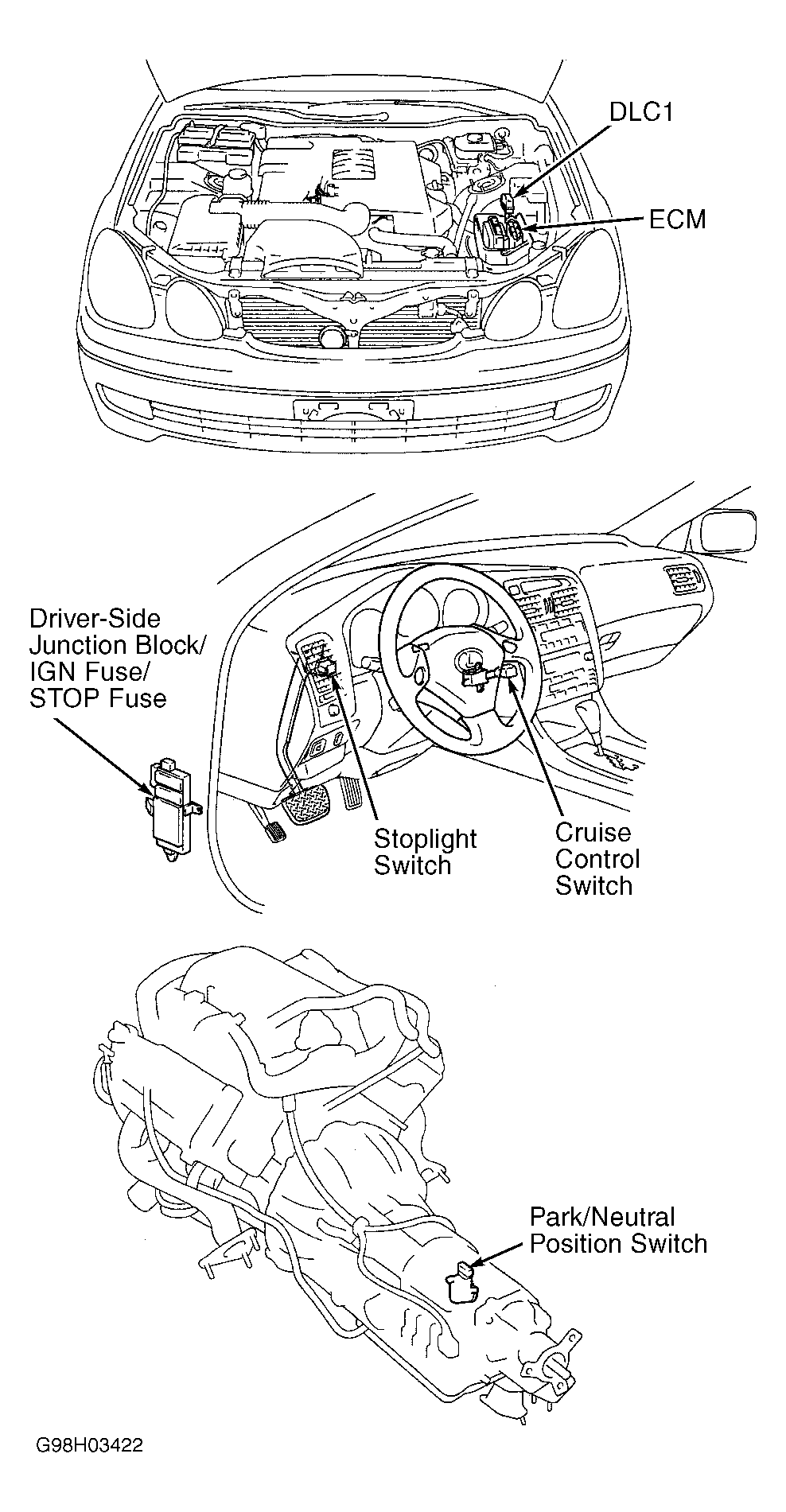 DLC1

ECM

Driver-Side Junction Block/ IGN Fuse/ STOP Fuse

Stoplight Switch

Cruise Control Switch

Park/Neutral Position Switch

G98H03422