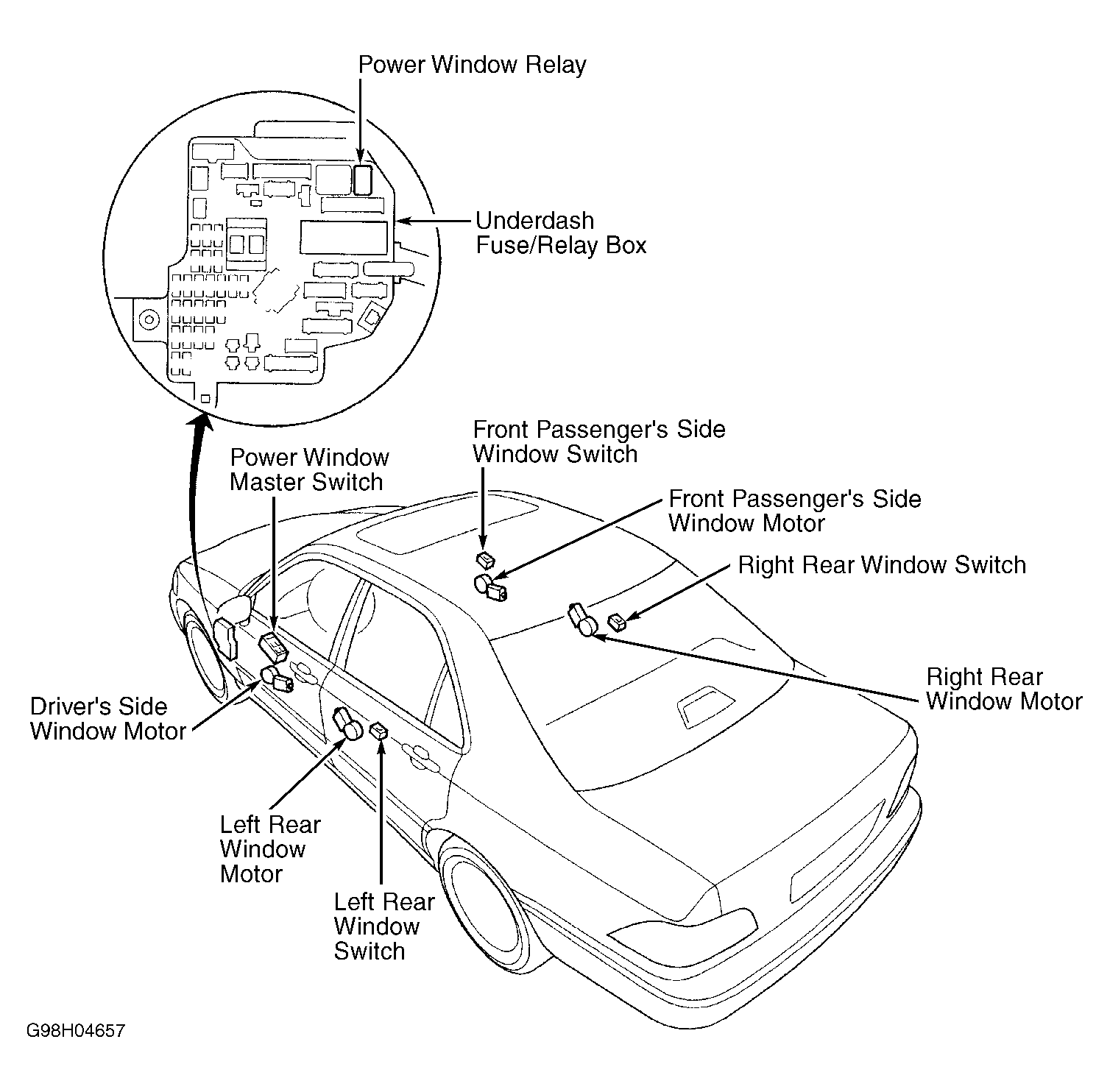 Power Window Relay

Underdash Fuse/Relay Box

Front Passenger's Side Window Switch

Power Window Master Switch

Front Passenger's Side Window Motor

Right Rear Window Switch

Right Rear Window Motor

Driver's Side Window Motor

Left Rear Window Motor

Left Rear Window Switch

G98H04657