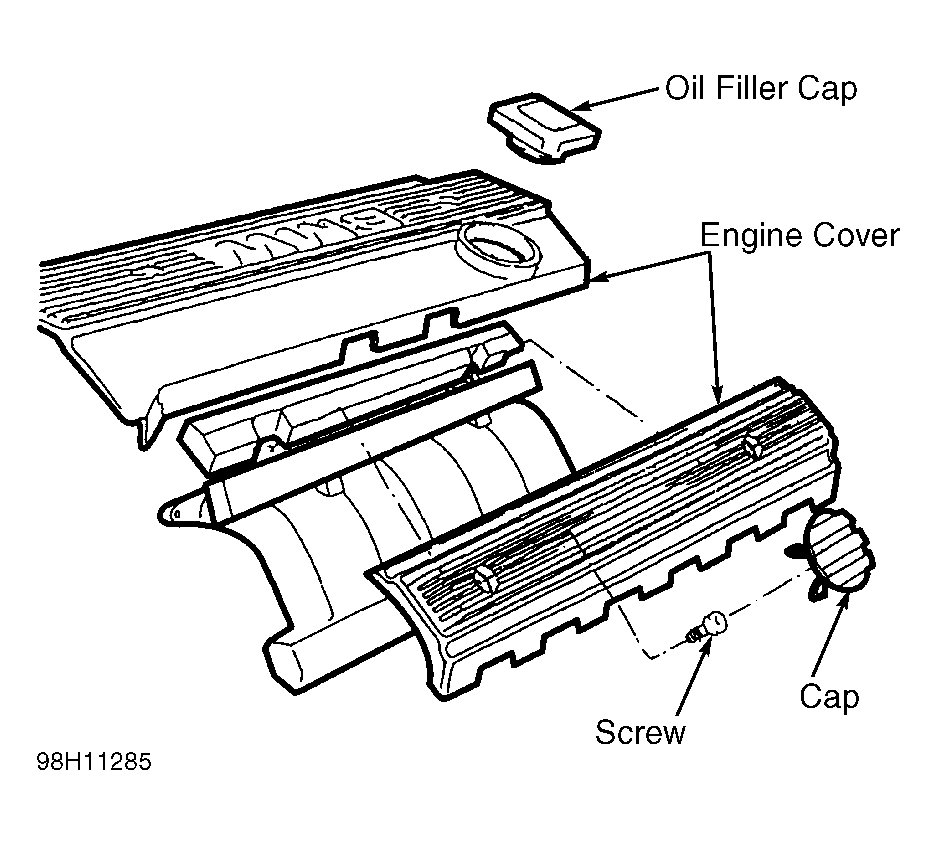 Oil Filler Cap

BMW

Engine Cover

Cap

Screw

98H11285