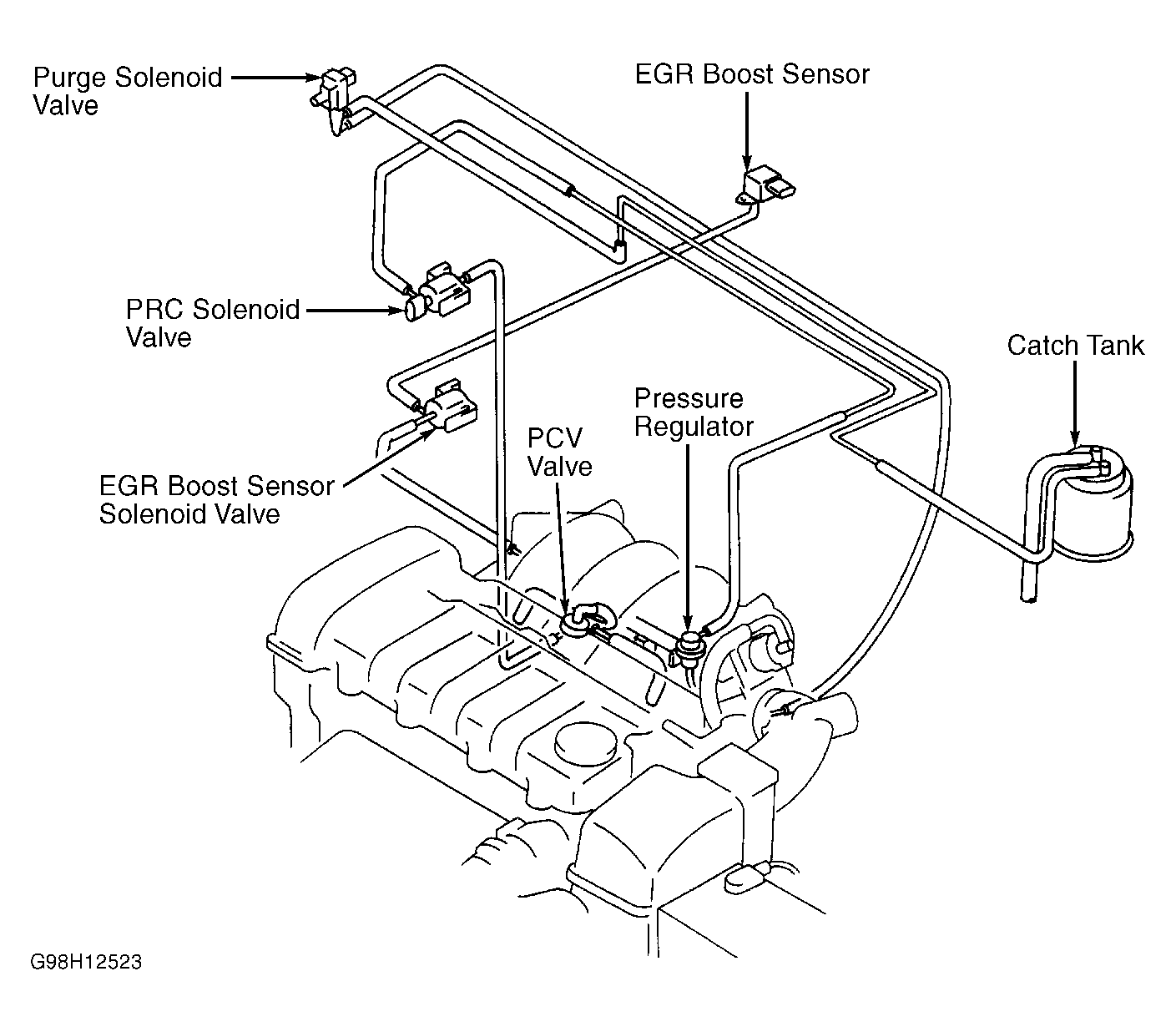 Purge Solenoid Valve

EGR Boost Sensor

PRC Solenoid Valve

Catch Tank

Pressure Regulator

PCV Valve

EGR Boost Sensor Solenoid Valve

G98H12523