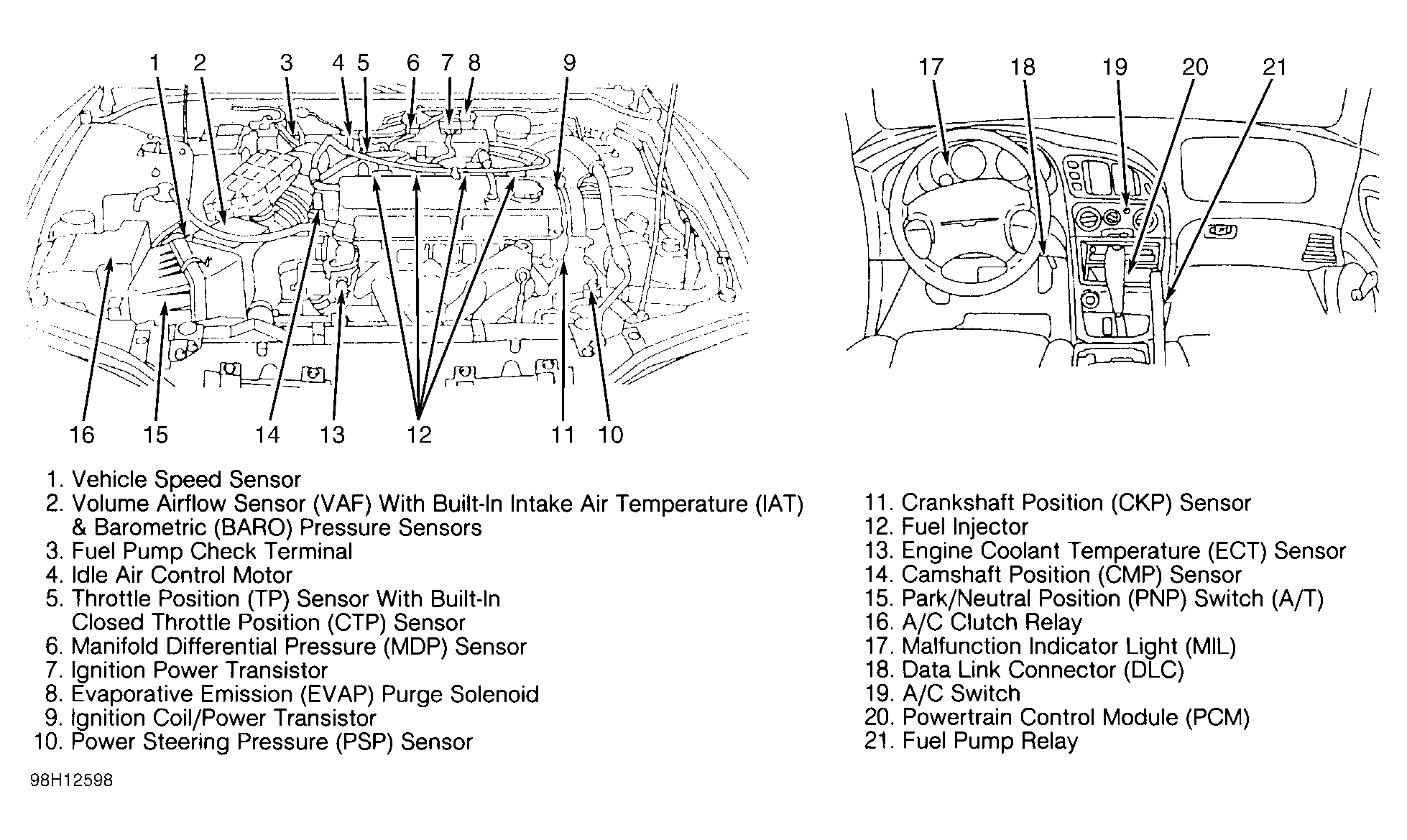 1 2 3 4 5 6 7 8 9

16 15 14 13 12 11 10

17 18 19 20 21

1. Vehicle Speed Sensor
2. Volume Airflow Sensor (VAF) With Built-In Intake Air Temperature (IAT) & Barometric (BARO) Pressure Sensors
3. Fuel Pump Check Terminal
4. Idle Air Control Motor
5. Throttle Position (TP) Sensor With Built-In Closed Throttle Position (CTP) Sensor
6. Manifold Differential Pressure (MDP) Sensor
7. Ignition Power Transistor
8. Evaporative Emission (EVAP) Purge Solenoid
9. Ignition Coil/Power Transistor
10. Power Steering Pressure (PSP) Sensor

11. Crankshaft Position (CKP) Sensor
12. Fuel Injector
13. Engine Coolant Temperature (ECT) Sensor
14. Camshaft Position (CMP) Sensor
15. Park/Neutral Position (PNP) Switch (A/T)
16. A/C Clutch Relay
17. Malfunction Indicator Light (MIL)
18. Data Link Connector (DLC)
19. A/C Switch
20. Powertrain Control Module (PCM)
21. Fuel Pump Relay

98H12598