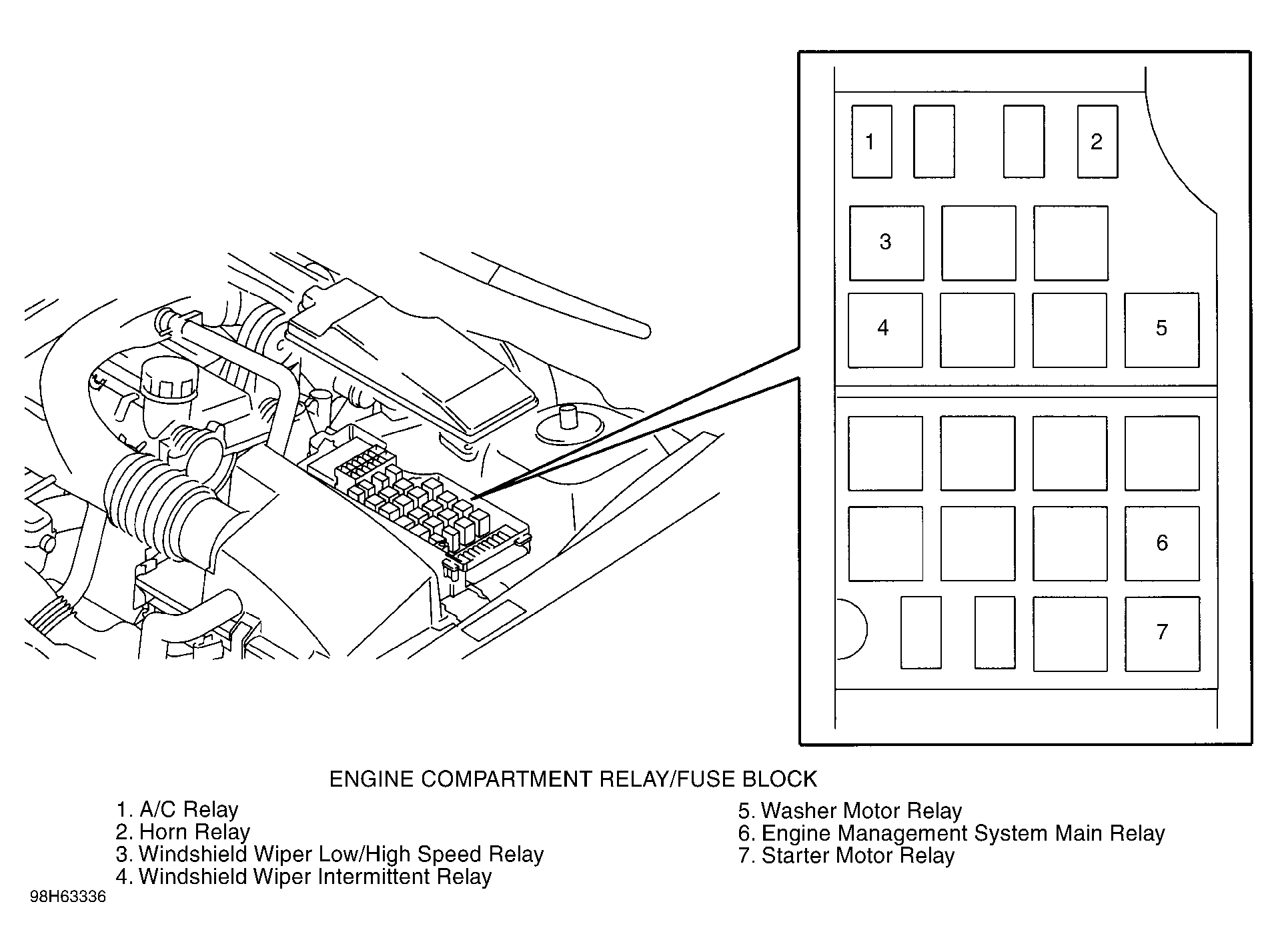 1
2
3
4
5
6
7

ENGINE COMPARTMENT RELAY/FUSE BLOCK

1. A/C Relay
2. Horn Relay
3. Windshield Wiper Low/High Speed Relay
4. Windshield Wiper Intermittent Relay

5. Washer Motor Relay
6. Engine Management System Main Relay
7. Starter Motor Relay

98H63336