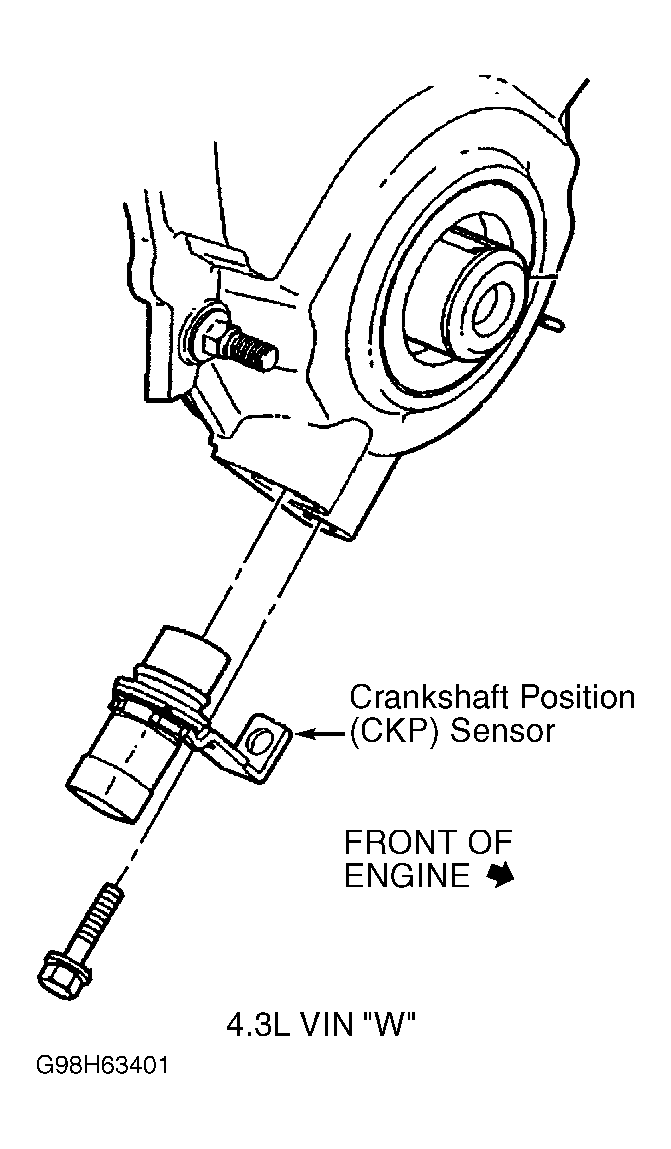 Crankshaft Position (CKP) Sensor

FRONT OF ENGINE

4.3L VIN "W"

G98H63401