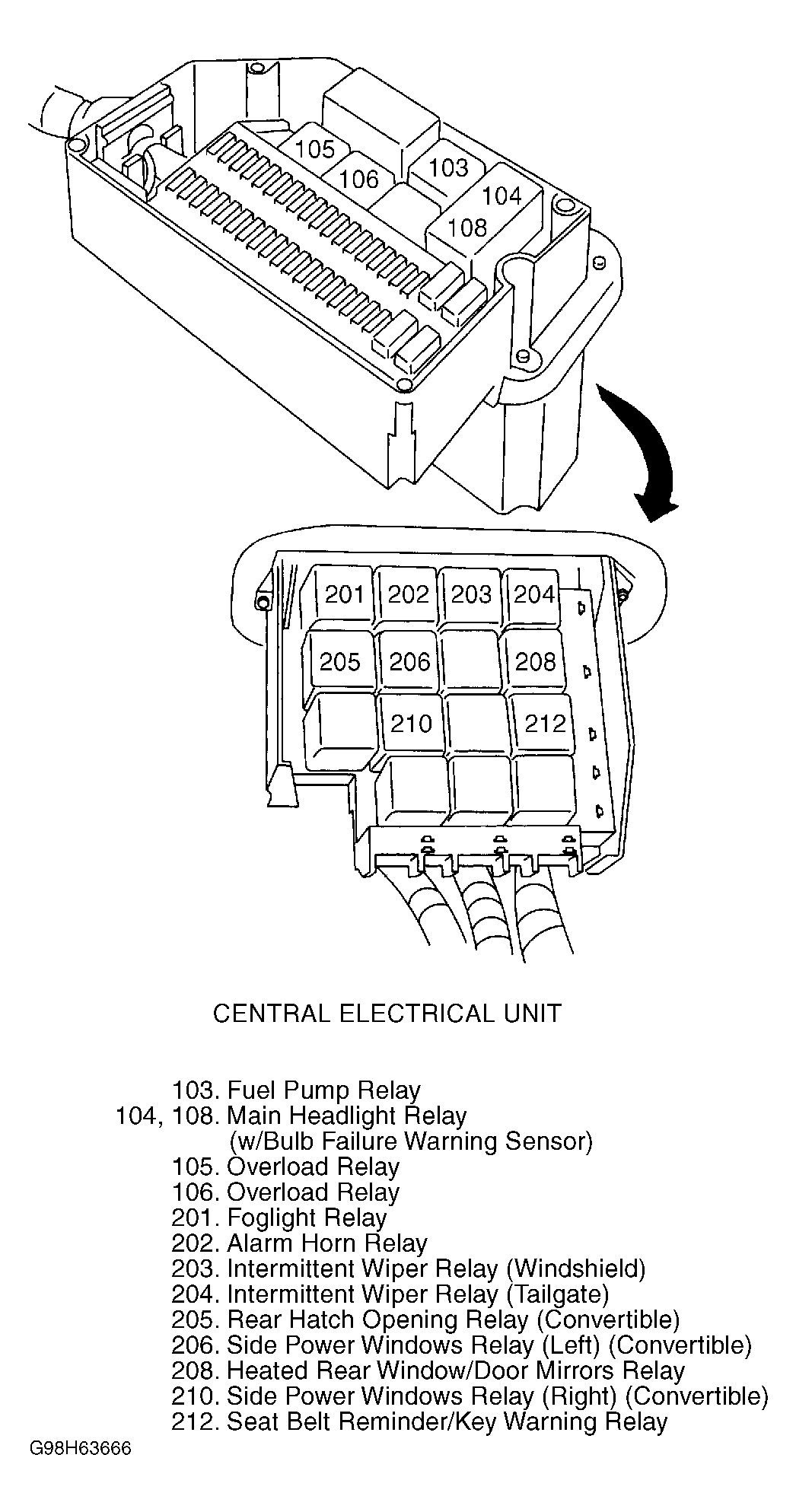 105
106
103
104
108

201 202 203 204
205 206 208
210 212

CENTRAL ELECTRICAL UNIT

103. Fuel Pump Relay
104, 108. Main Headlight Relay (w/Bulb Failure Warning Sensor)
105. Overload Relay
106. Overload Relay
201. Foglight Relay
202. Alarm Horn Relay
203. Intermittent Wiper Relay (Windshield)
204. Intermittent Wiper Relay (Tailgate)
205. Rear Hatch Opening Relay (Convertible)
206. Side Power Windows Relay (Left) (Convertible)
208. Heated Rear Window/Door Mirrors Relay
210. Side Power Windows Relay (Right) (Convertible)
212. Seat Belt Reminder/Key Warning Relay

G98H63666