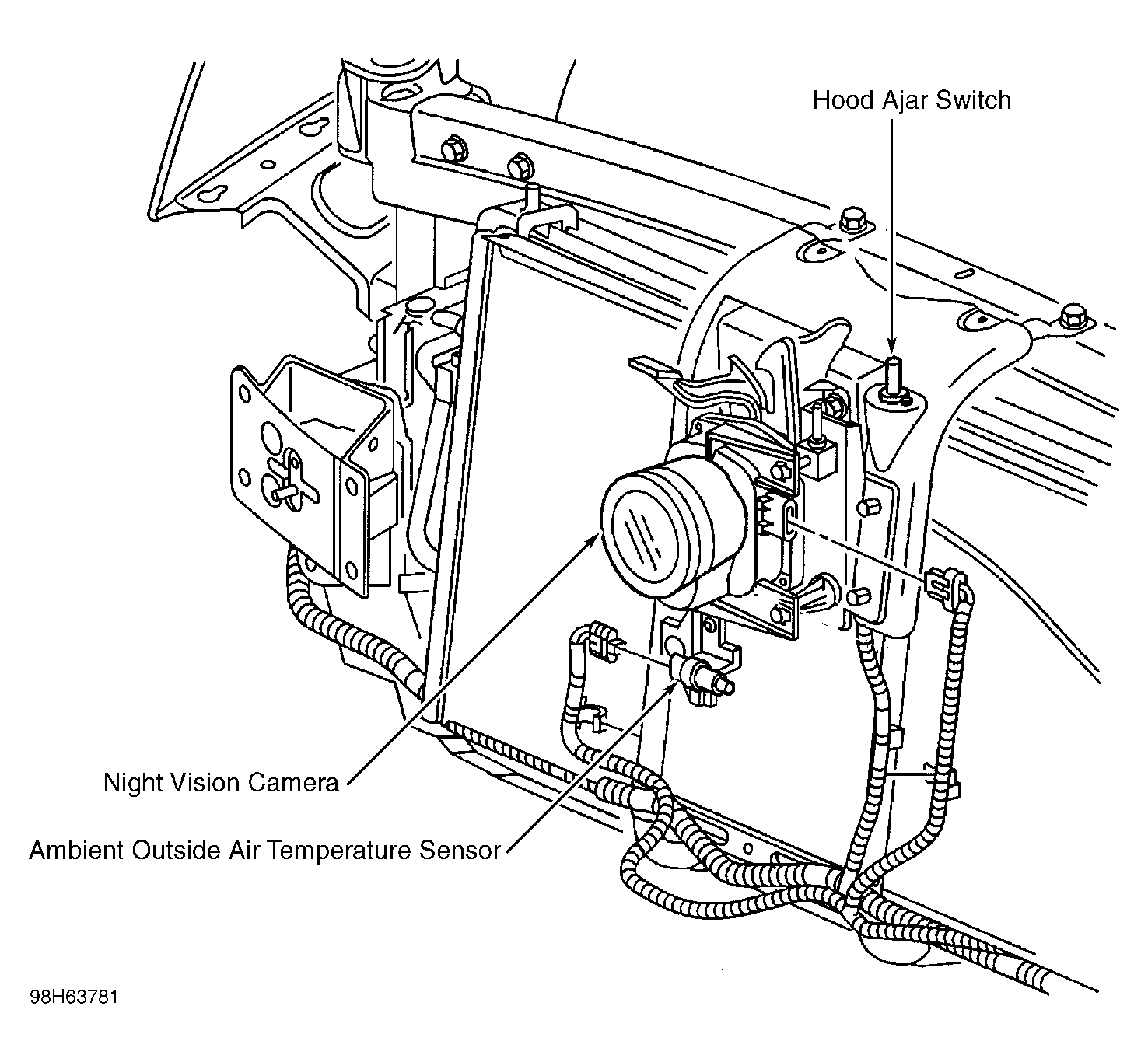 Hood Ajar Switch

Night Vision Camera

Ambient Outside Air Temperature Sensor

98H63781