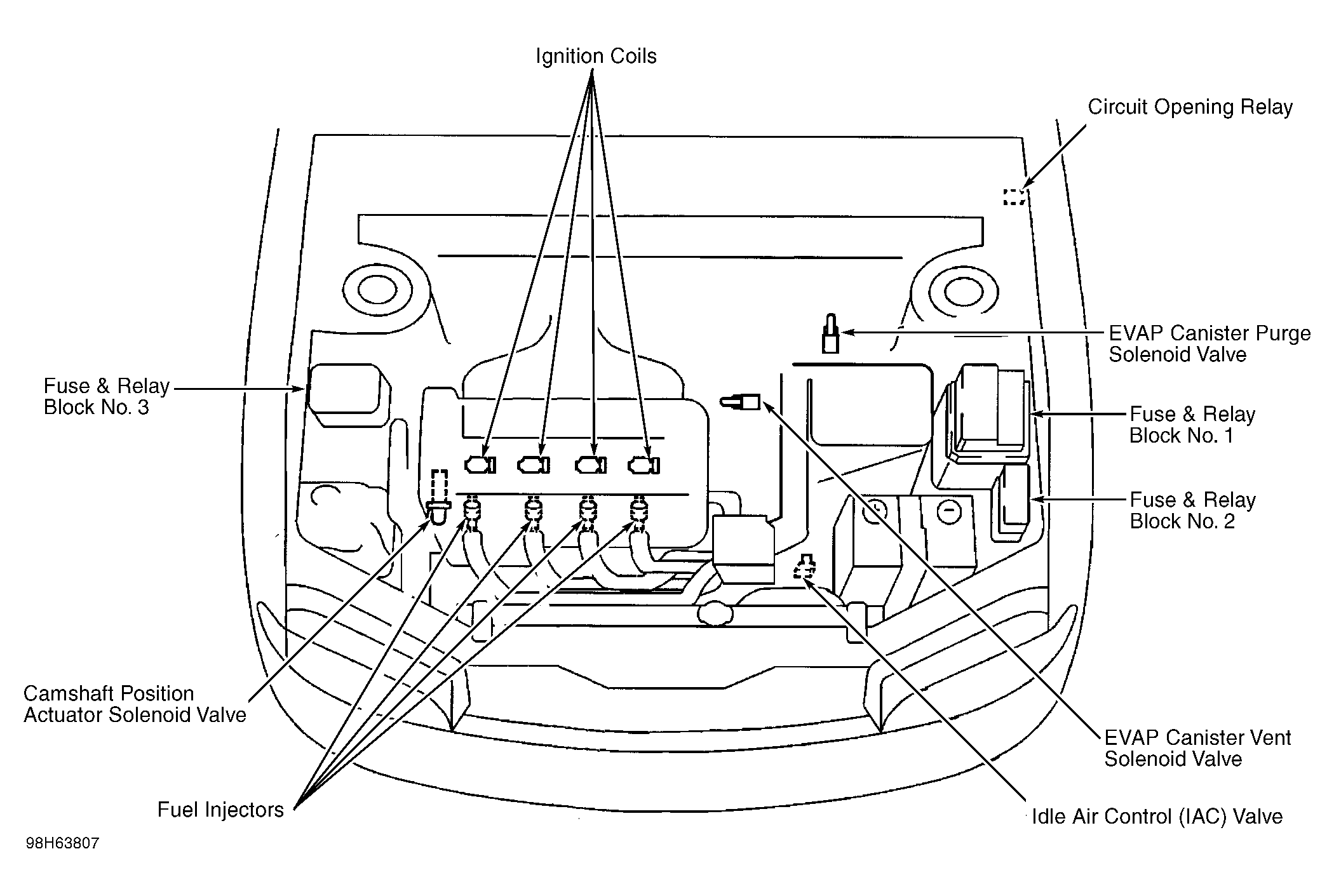 Ignition Coils

Circuit Opening Relay

EVAP Canister Purge Solenoid Valve

Fuse & Relay Block No. 3

Fuse & Relay Block No. 1

Fuse & Relay Block No. 2

Camshaft Position Actuator Solenoid Valve

EVAP Canister Vent Solenoid Valve

Fuel Injectors

Idle Air Control (IAC) Valve

98H63807