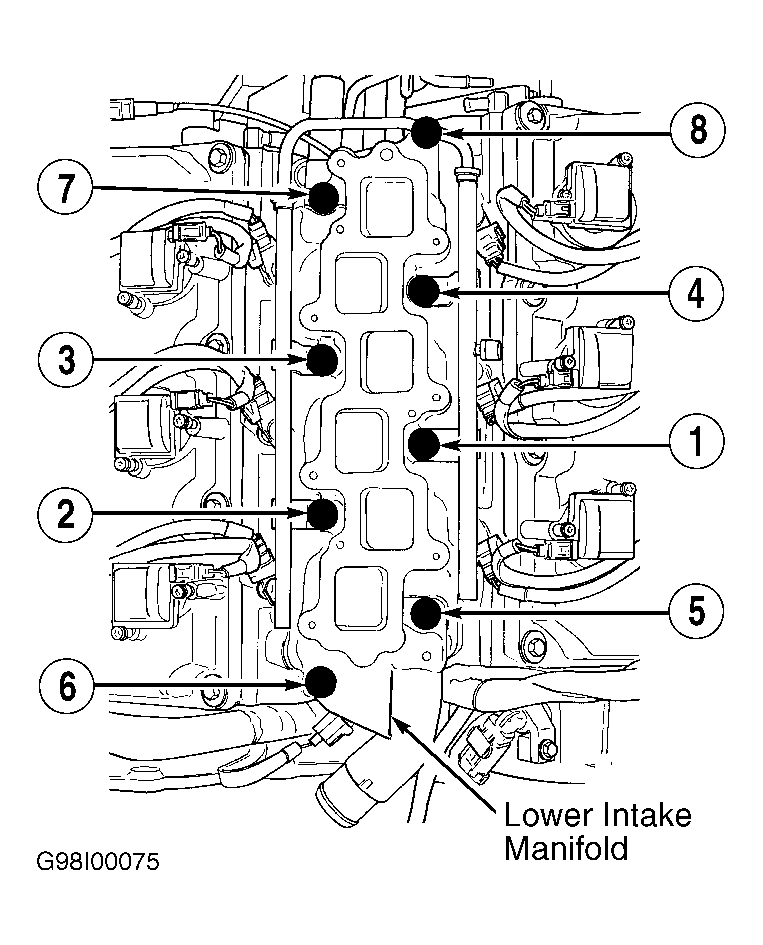 8
7
4
3
1
2
5
6
Lower Intake Manifold
G98I00075