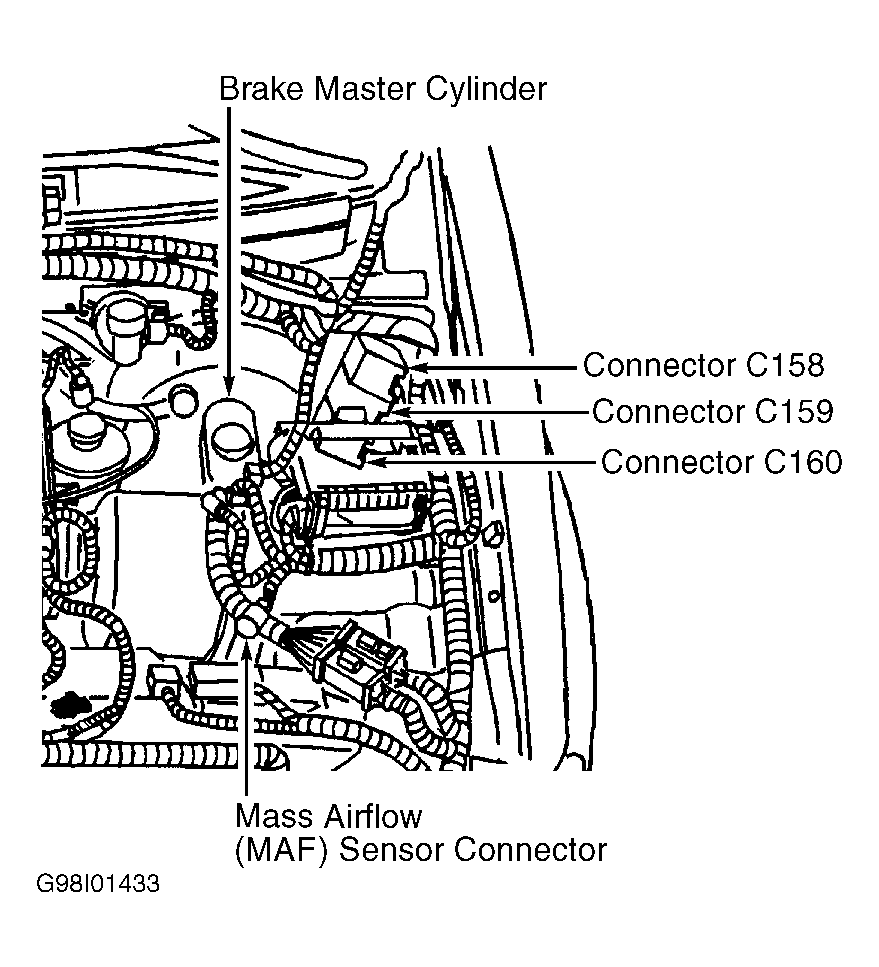 Brake Master Cylinder

Connector C158

Connector C159

Connector C160

Mass Airflow (MAF) Sensor Connector

G98I01433