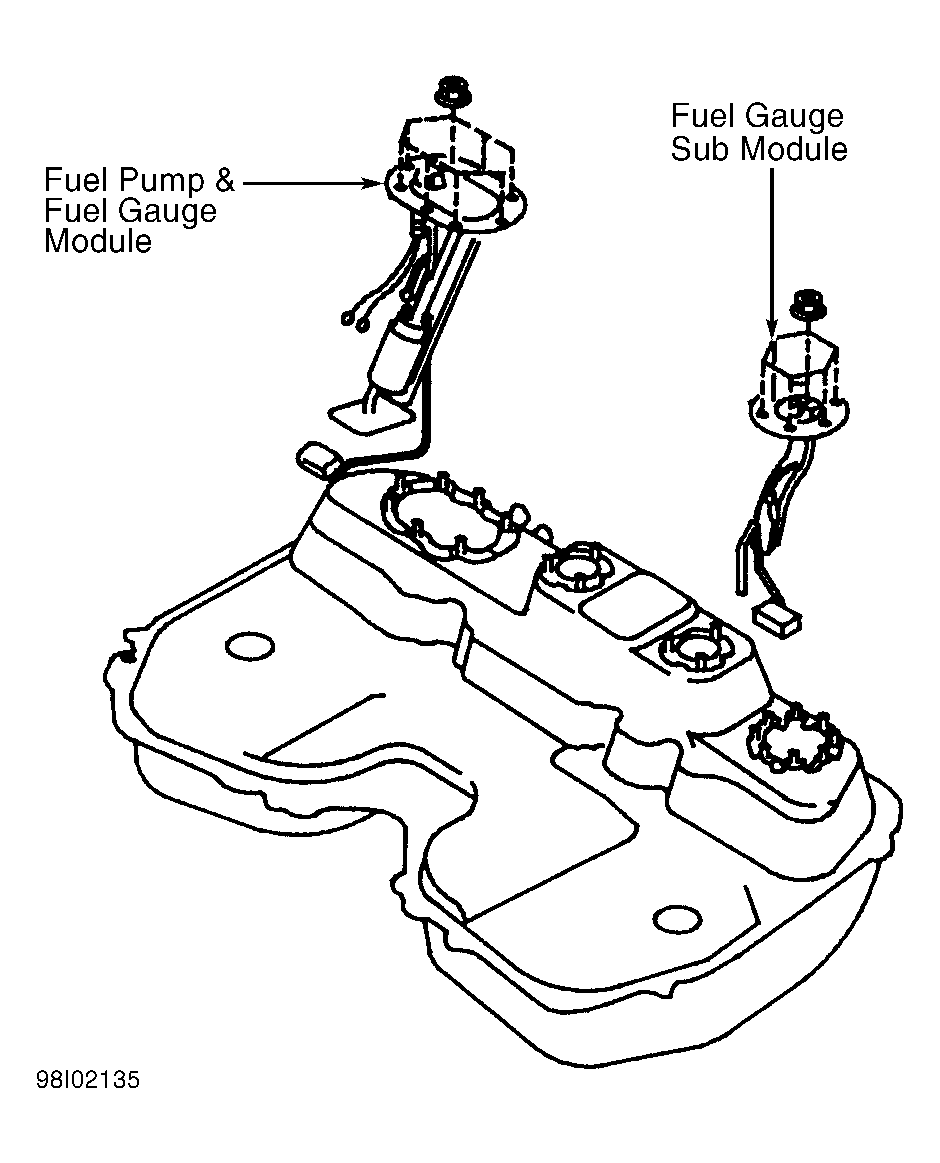 Fuel Pump & Fuel Gauge Module

Fuel Gauge Sub Module

98I02135