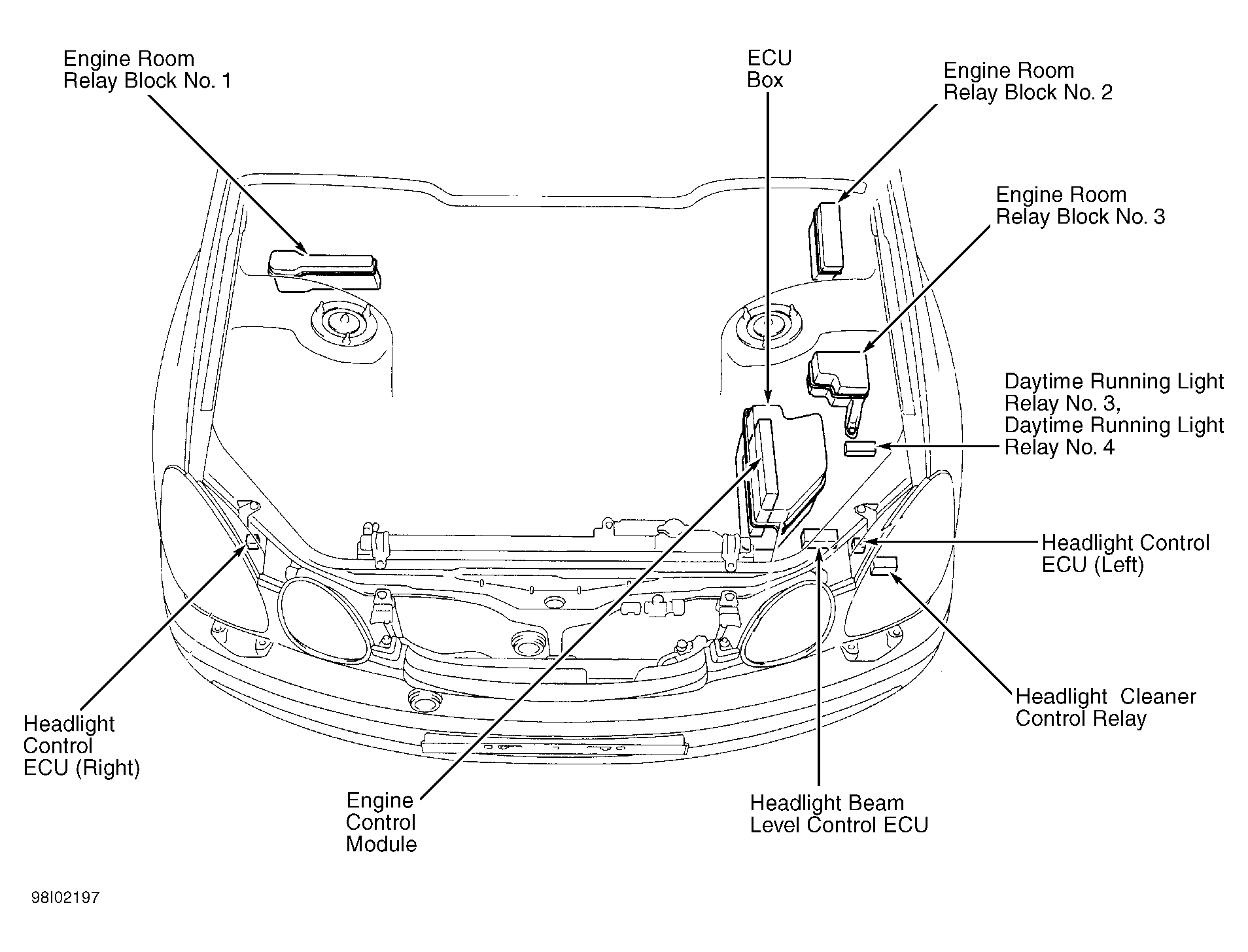 Engine Room Relay Block No. 1

ECU Box

Engine Room Relay Block No. 2

Engine Room Relay Block No. 3

Daytime Running Light Relay No. 3, Daytime Running Light Relay No. 4

Headlight Control ECU (Left)

Headlight Cleaner Control Relay

Headlight Control ECU (Right)

Engine Control Module

Headlight Beam Level Control ECU

98I02197