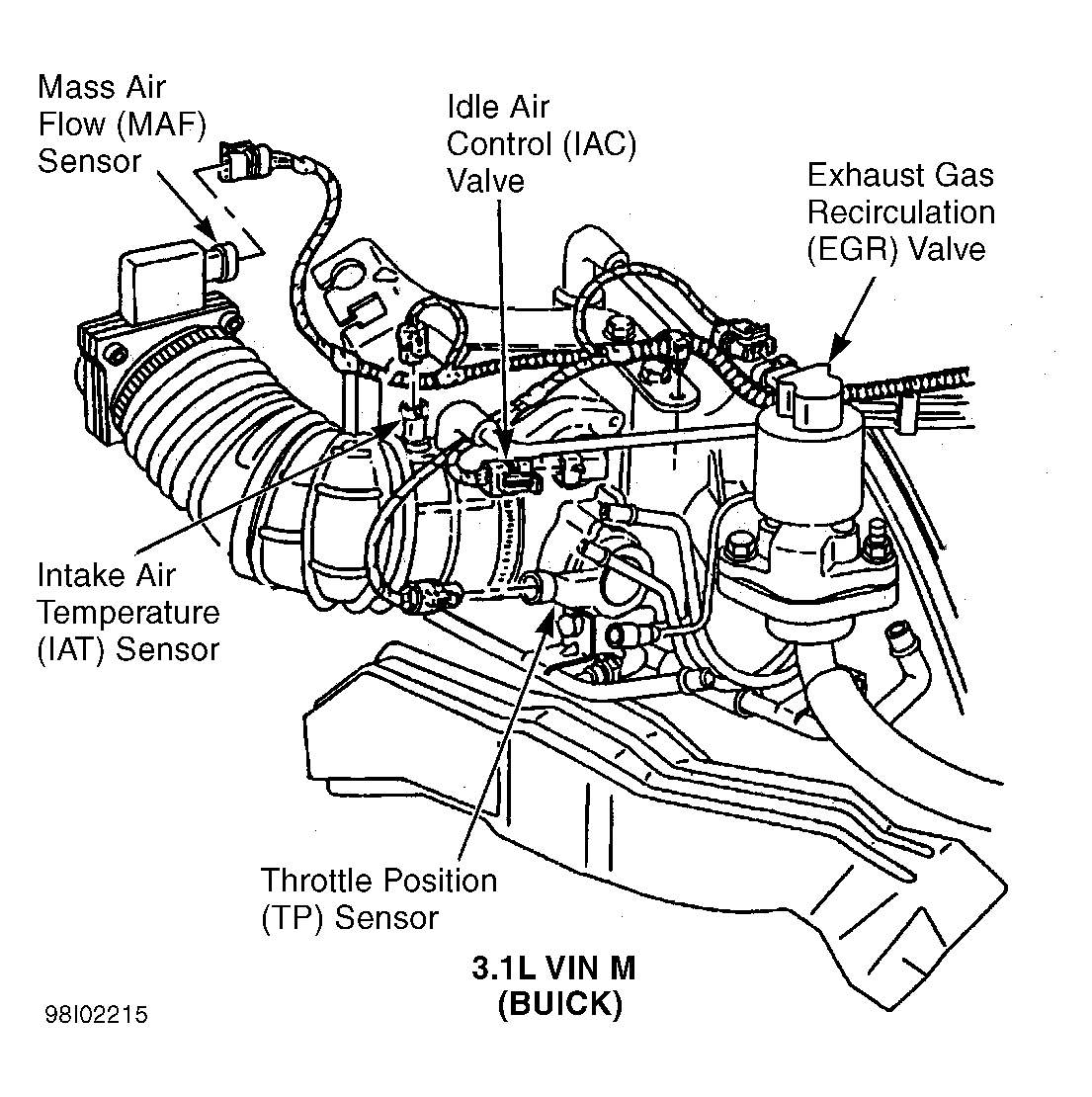 Mass Air Flow (MAF) Sensor

Idle Air Control (IAC) Valve

Exhaust Gas Recirculation (EGR) Valve

Intake Air Temperature (IAT) Sensor

Throttle Position (TP) Sensor

3.1L VIN M (BUICK)

98I02215