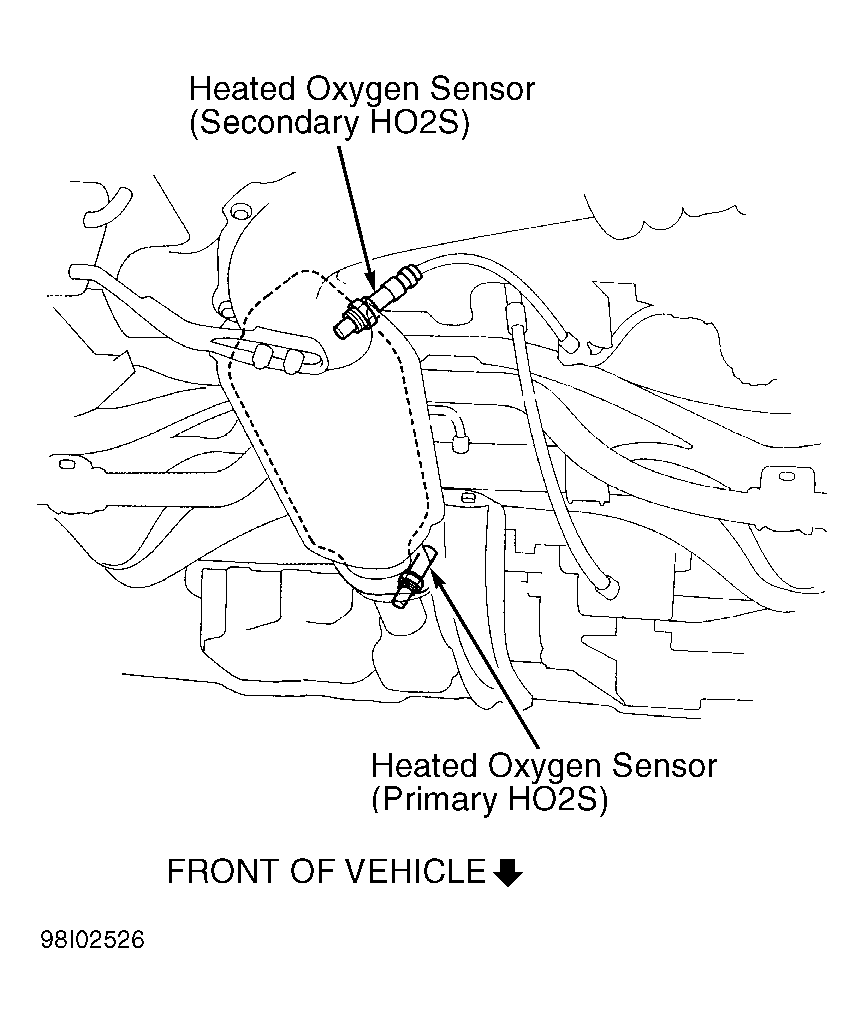 Heated Oxygen Sensor
(Secondary HO2S)

Heated Oxygen Sensor
(Primary HO2S)

FRONT OF VEHICLE

98I02526