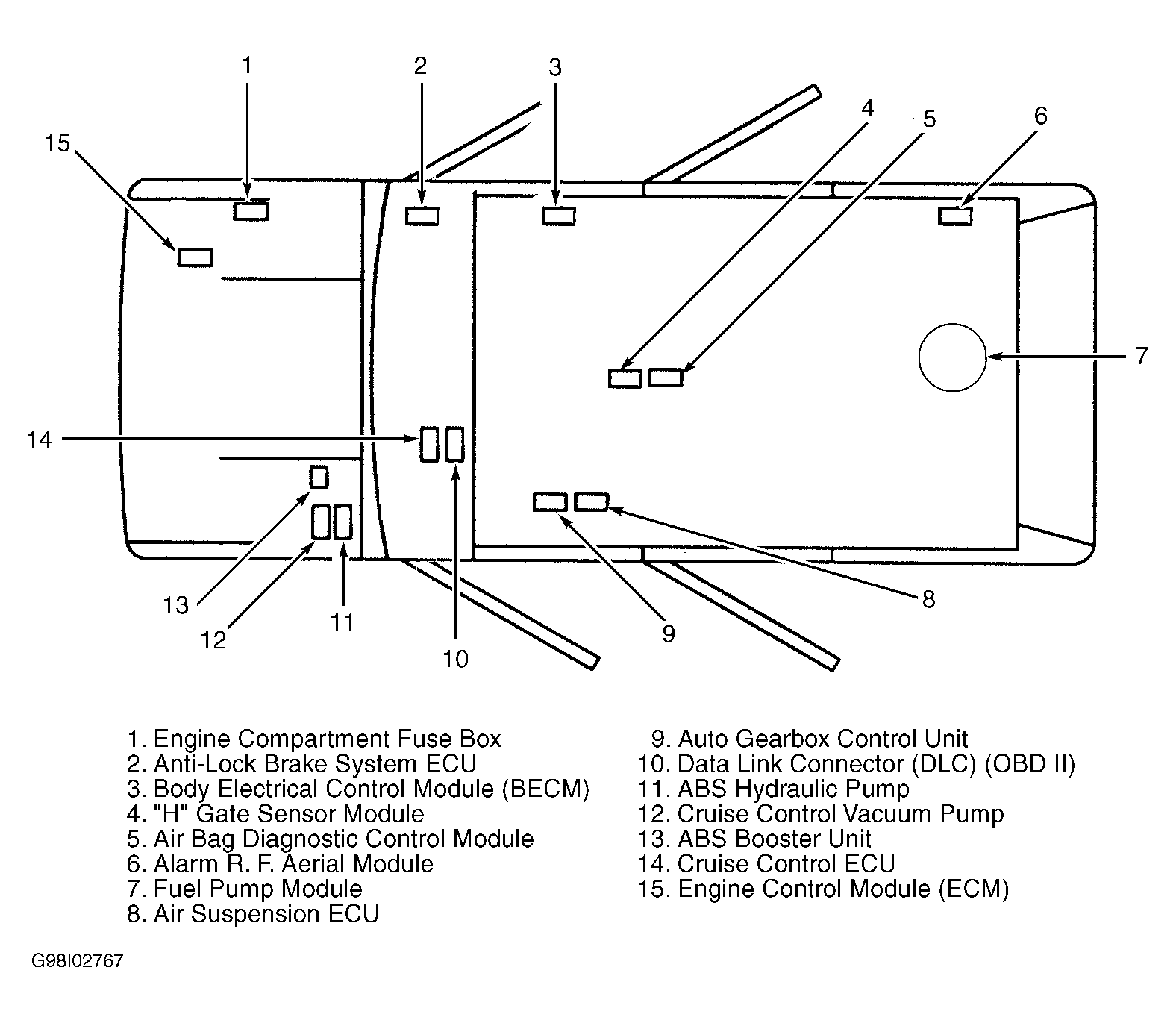 1
2
3
4
5
6
15
7
14
13
12
11
10
9
8

1. Engine Compartment Fuse Box
2. Anti-Lock Brake System ECU
3. Body Electrical Control Module (BECM)
4. "H" Gate Sensor Module
5. Air Bag Diagnostic Control Module
6. Alarm R. F. Aerial Module
7. Fuel Pump Module
8. Air Suspension ECU

9. Auto Gearbox Control Unit
10. Data Link Connector (DLC) (OBD II)
11. ABS Hydraulic Pump
12. Cruise Control Vacuum Pump
13. ABS Booster Unit
14. Cruise Control ECU
15. Engine Control Module (ECM)

G98I02767