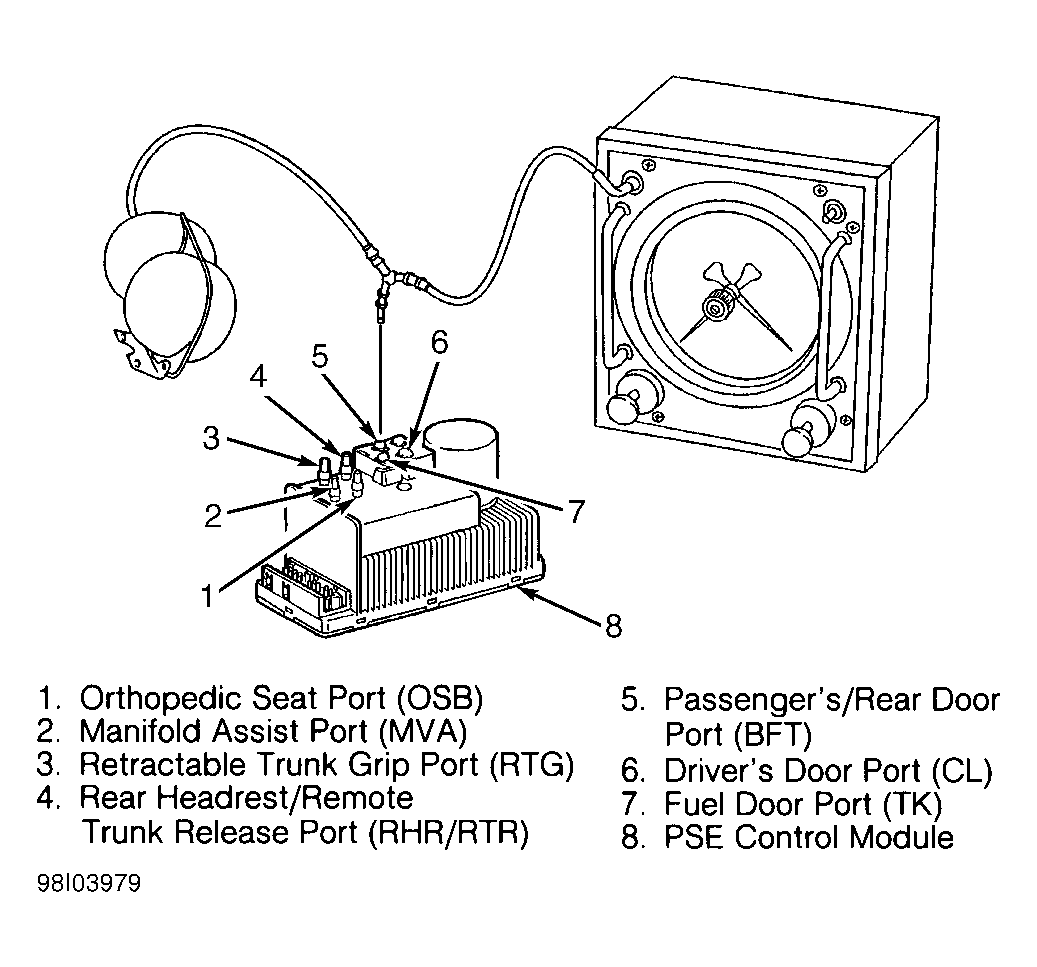 5
6
4
3
7
2
1
8

1. Orthopedic Seat Port (OSB)
2. Manifold Assist Port (MVA)
3. Retractable Trunk Grip Port (RTG)
4. Rear Headrest/Remote Trunk Release Port (RHR/RTR)

5. Passenger's/Rear Door Port (BFT)
6. Driver's Door Port (CL)
7. Fuel Door Port (TK)
8. PSE Control Module

98I03979