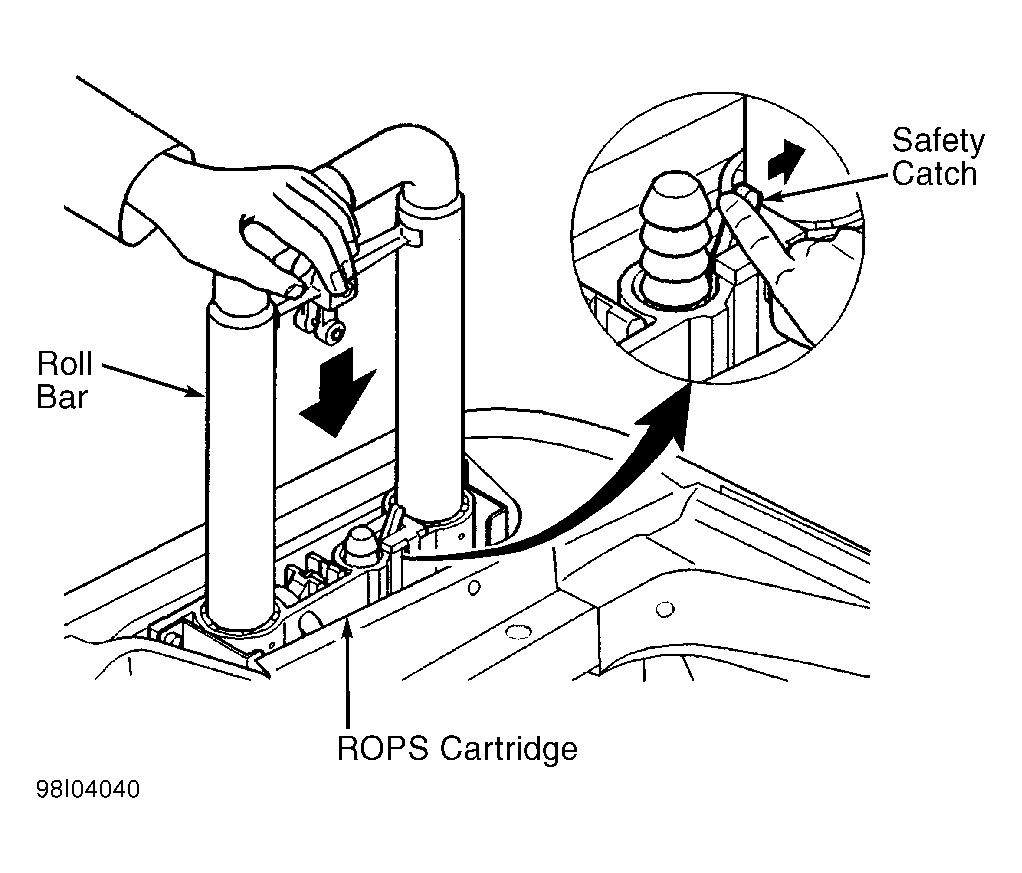 Safety Catch

Roll Bar

ROPS Cartridge

98I04040