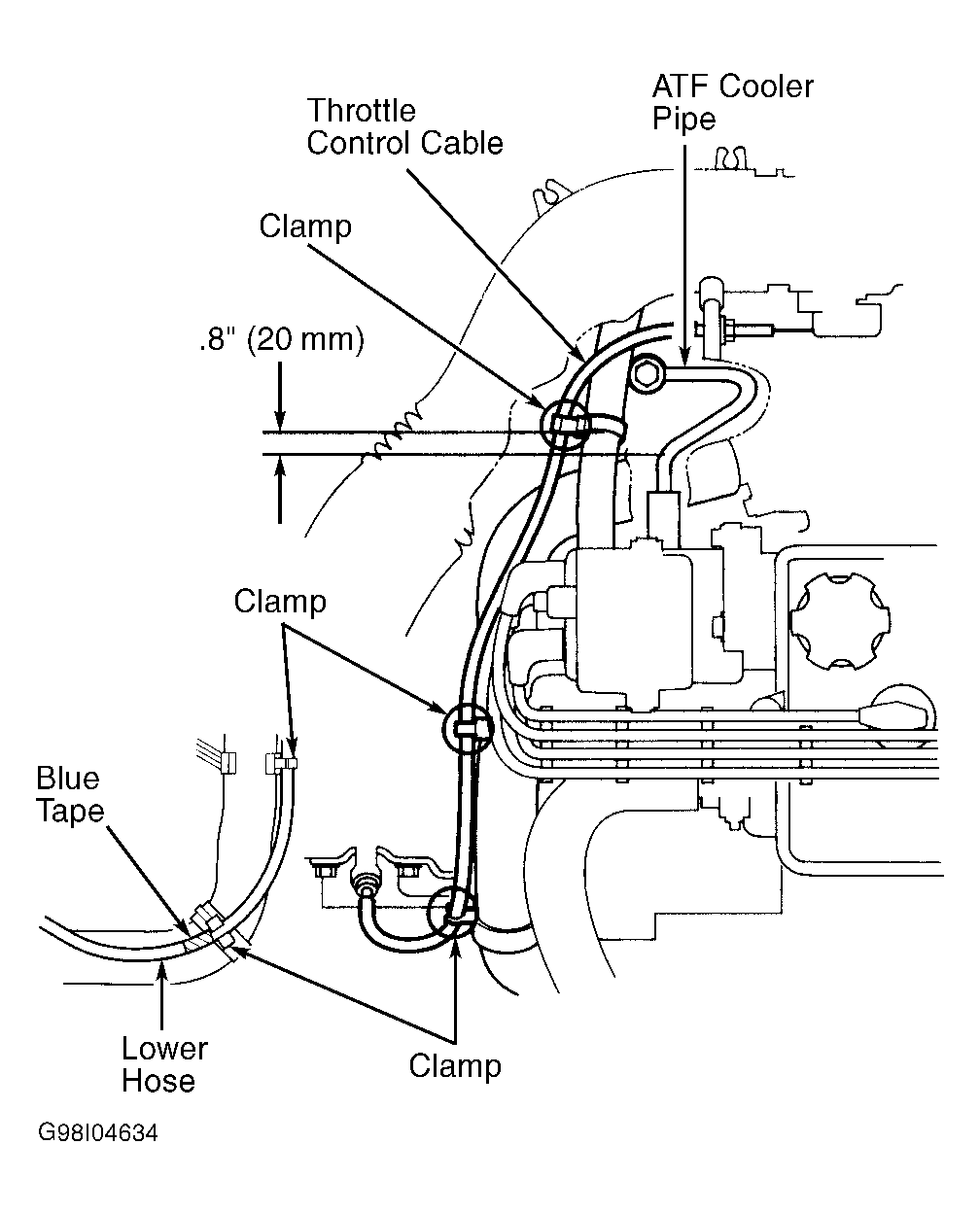 Throttle Control Cable

ATF Cooler Pipe

Clamp

.8" (20 mm)

Clamp

Blue Tape

Lower Hose

Clamp

G98I04634