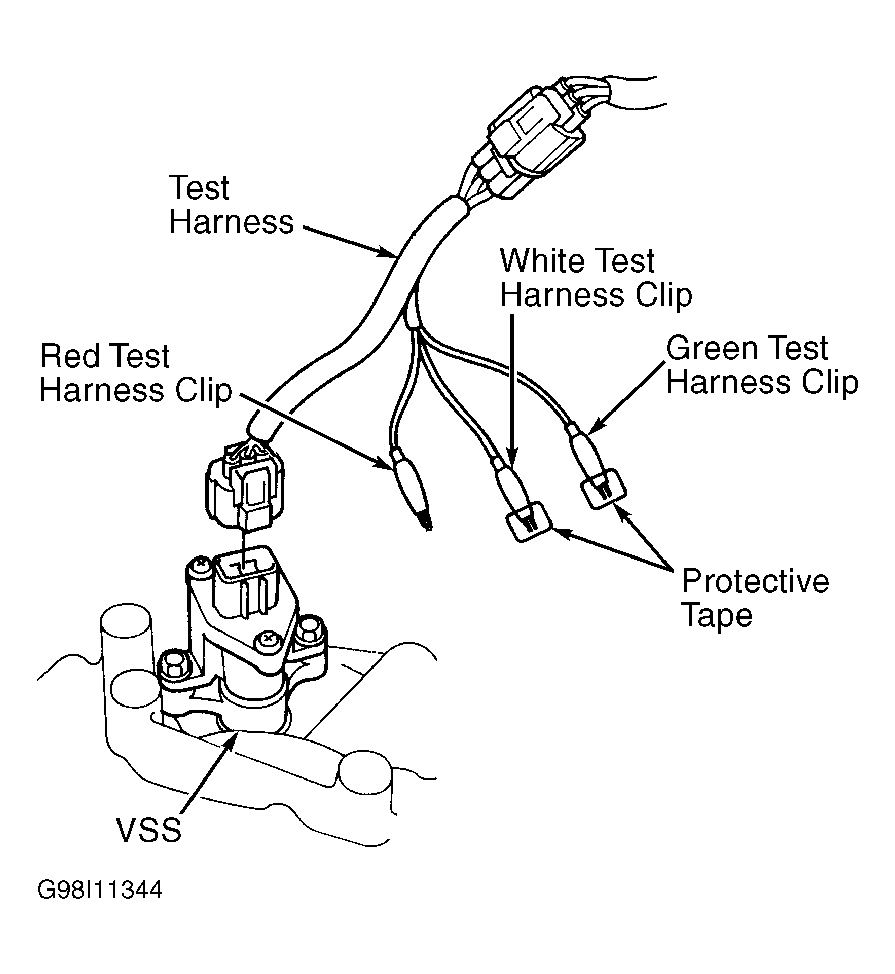 Test Harness

White Test Harness Clip

Red Test Harness Clip

Green Test Harness Clip

Protective Tape

VSS

G98I11344