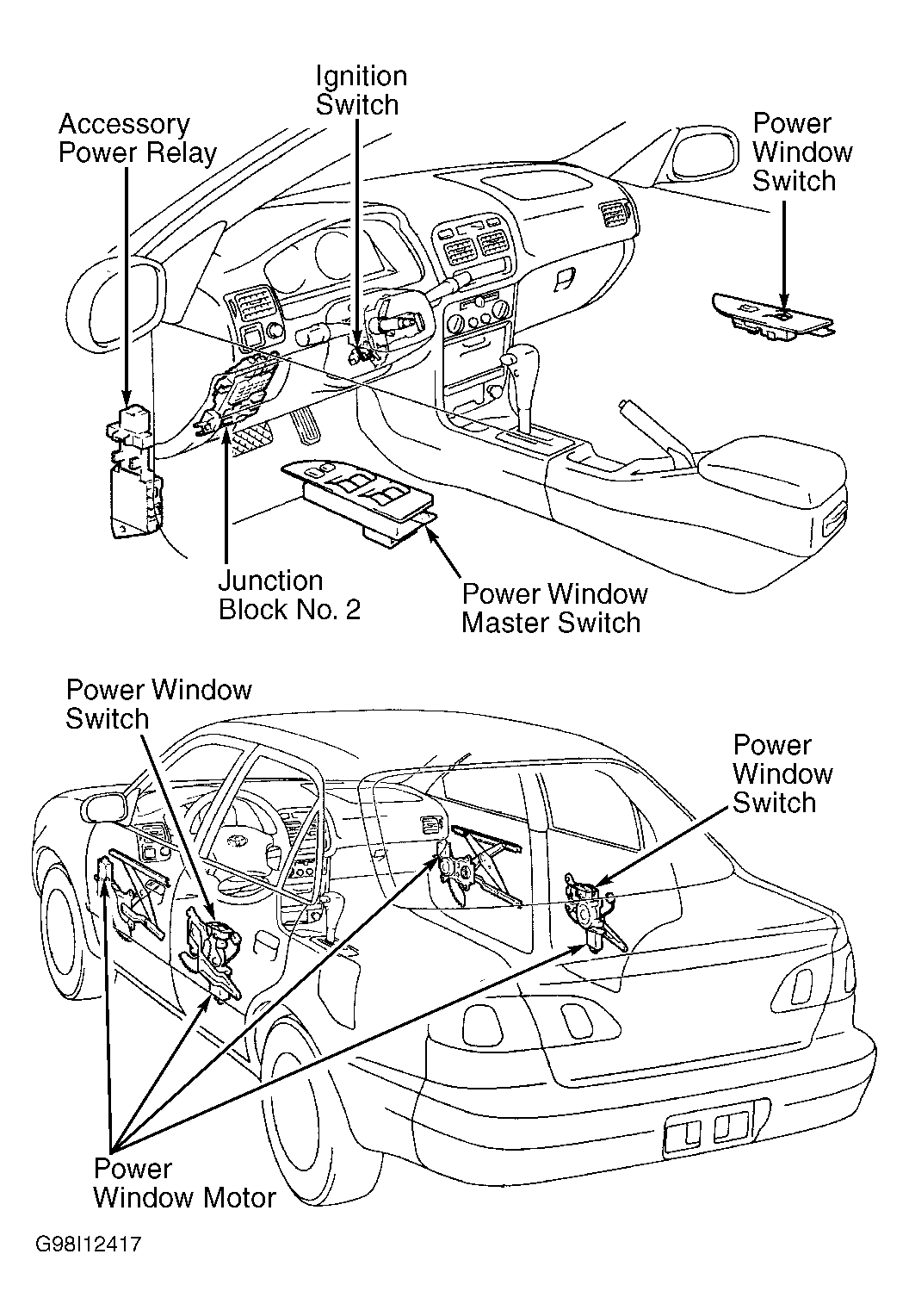 Ignition Switch

Accessory Power Relay

Power Window Switch

Junction Block No. 2

Power Window Master Switch

Power Window Switch

Power Window Switch

Power Window Motor

G98I12417