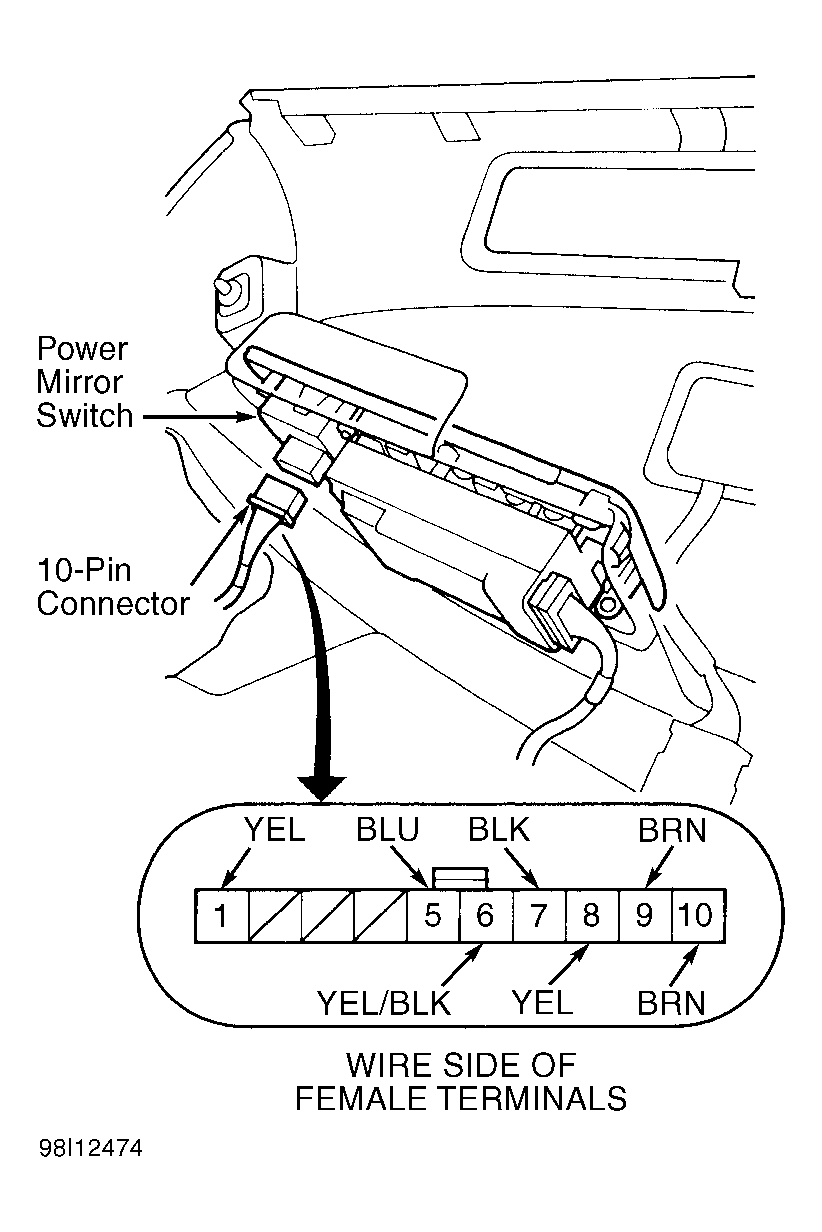 Power Mirror Switch

10-Pin Connector

YEL
BLU
BLK
BRN

1 5 6 7 8 9 10

YEL/BLK
YEL
BRN

WIRE SIDE OF FEMALE TERMINALS

98I12474