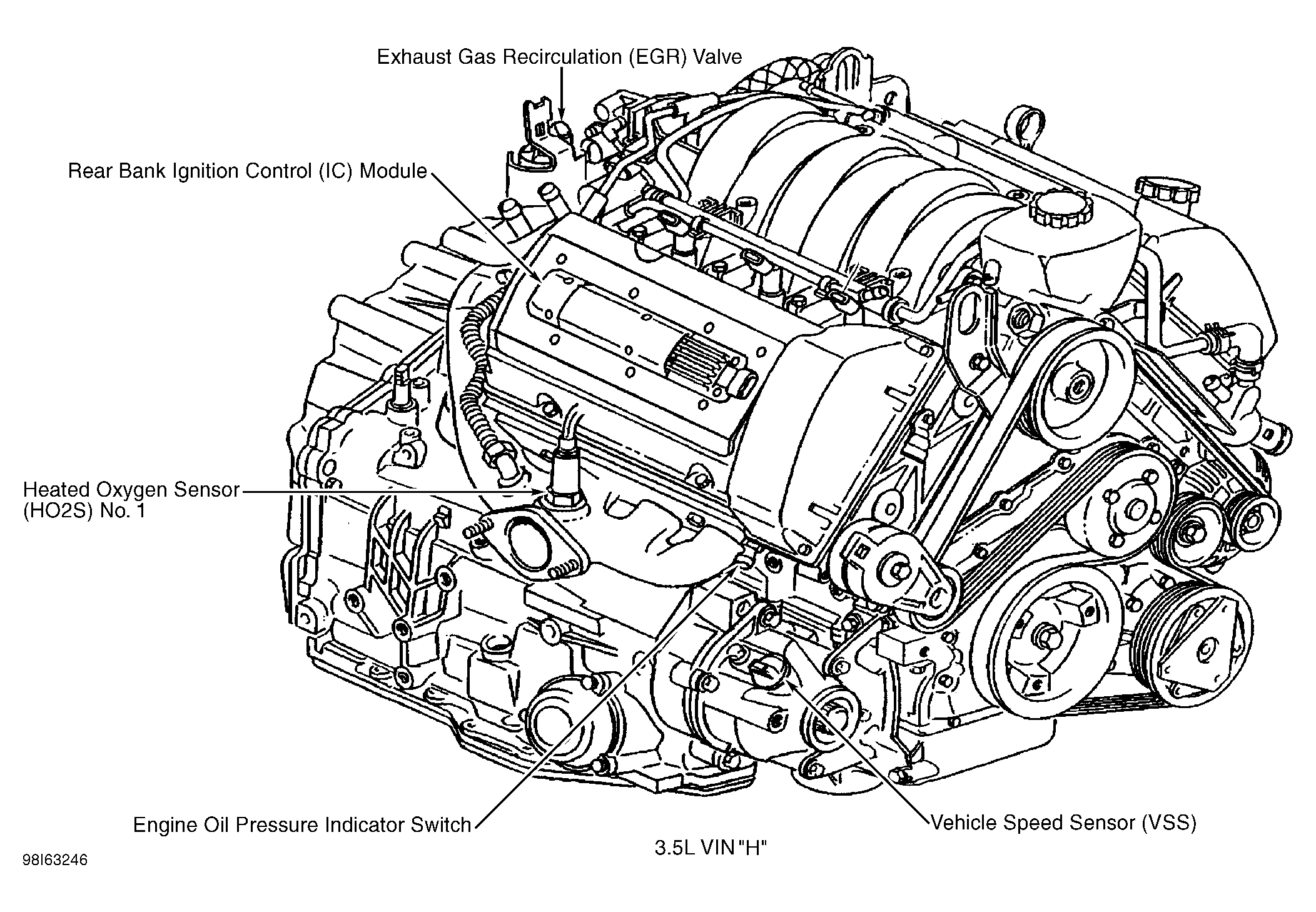 Exhaust Gas Recirculation (EGR) Valve

Rear Bank Ignition Control (IC) Module

Heated Oxygen Sensor (HO2S) No. 1

Engine Oil Pressure Indicator Switch

Vehicle Speed Sensor (VSS)

3.5L VIN "H"

98I63246