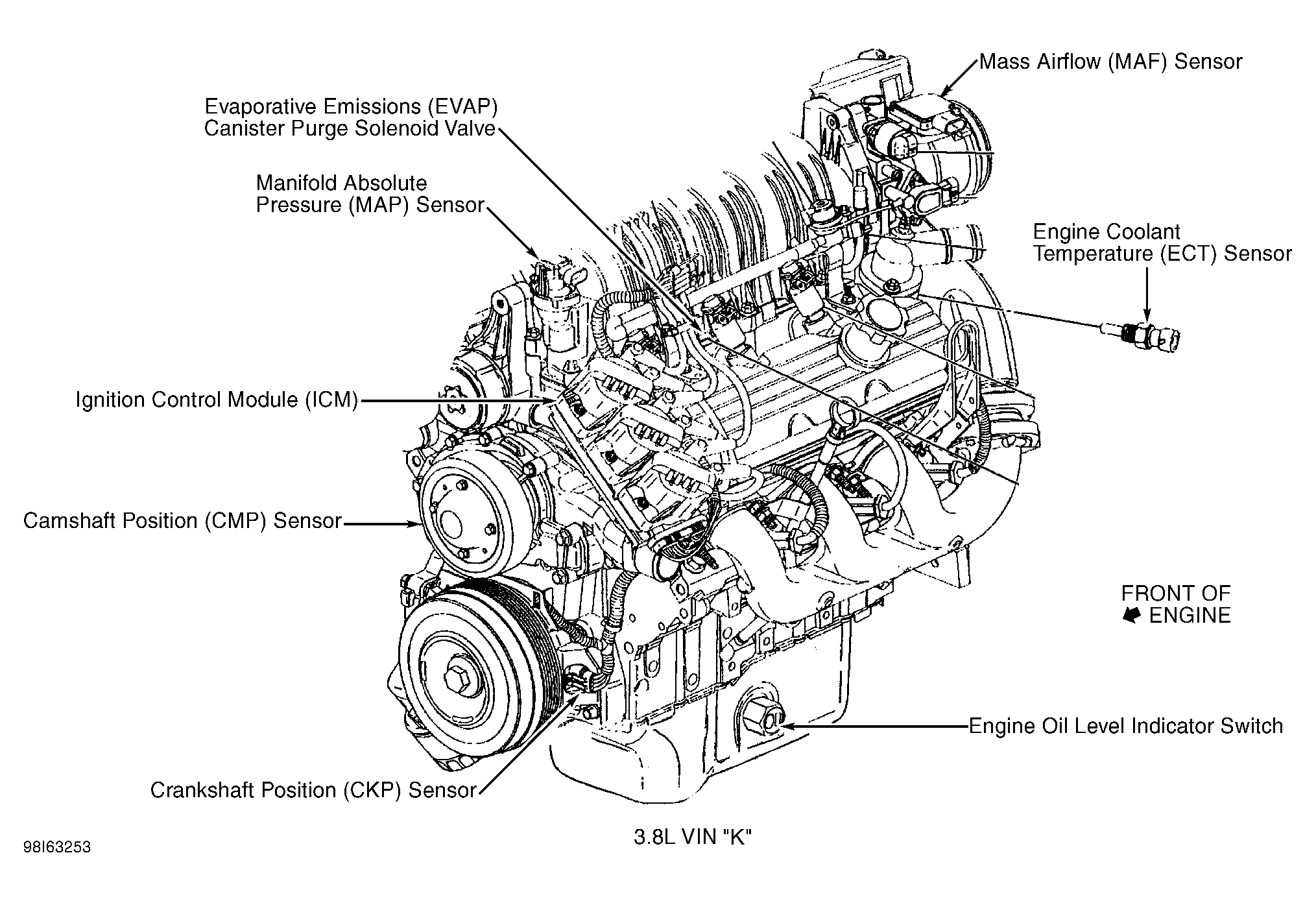 Mass Airflow (MAF) Sensor

Evaporative Emissions (EVAP) Canister Purge Solenoid Valve

Manifold Absolute Pressure (MAP) Sensor

Engine Coolant Temperature (ECT) Sensor

Ignition Control Module (ICM)

Camshaft Position (CMP) Sensor

FRONT OF ENGINE

Engine Oil Level Indicator Switch

Crankshaft Position (CKP) Sensor

3.8L VIN "K"

98I63253