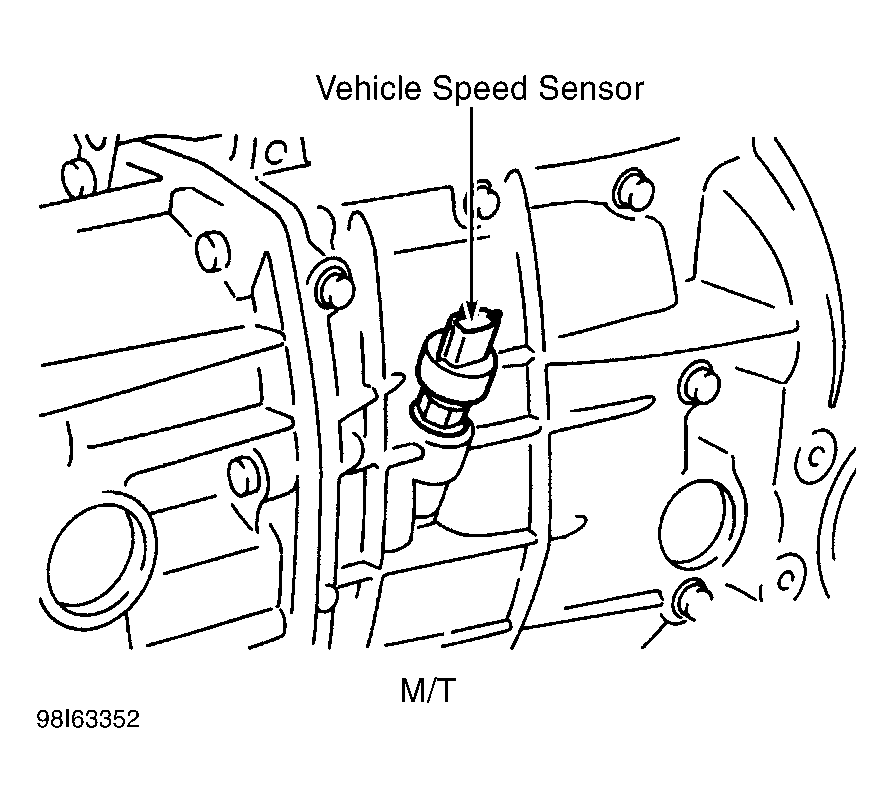 Vehicle Speed Sensor

M/T

98I63352