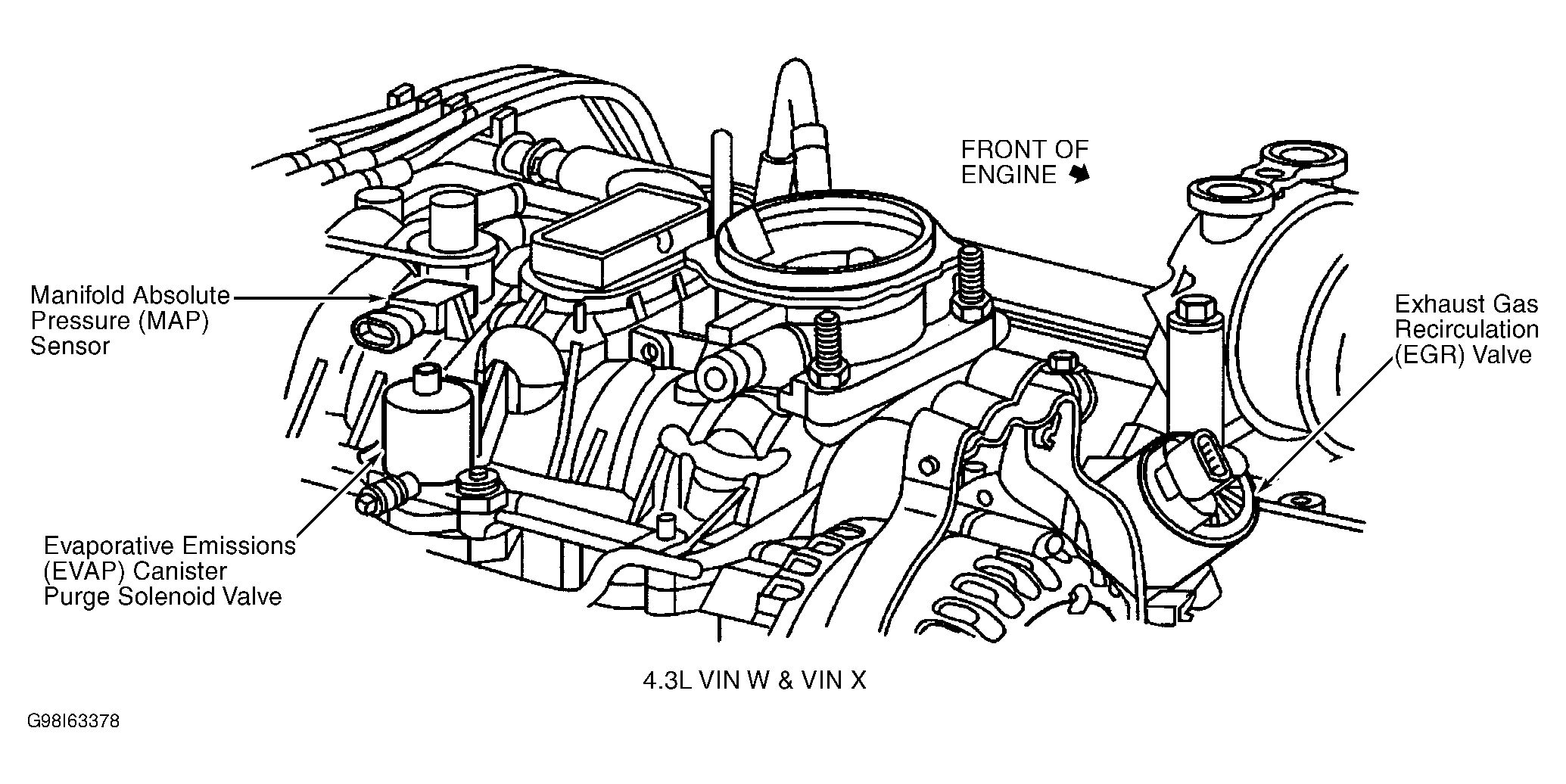 FRONT OF ENGINE

Manifold Absolute Pressure (MAP) Sensor

Exhaust Gas Recirculation (EGR) Valve

Evaporative Emissions (EVAP) Canister Purge Solenoid Valve

4.3L VIN W & VIN X

G98I63378