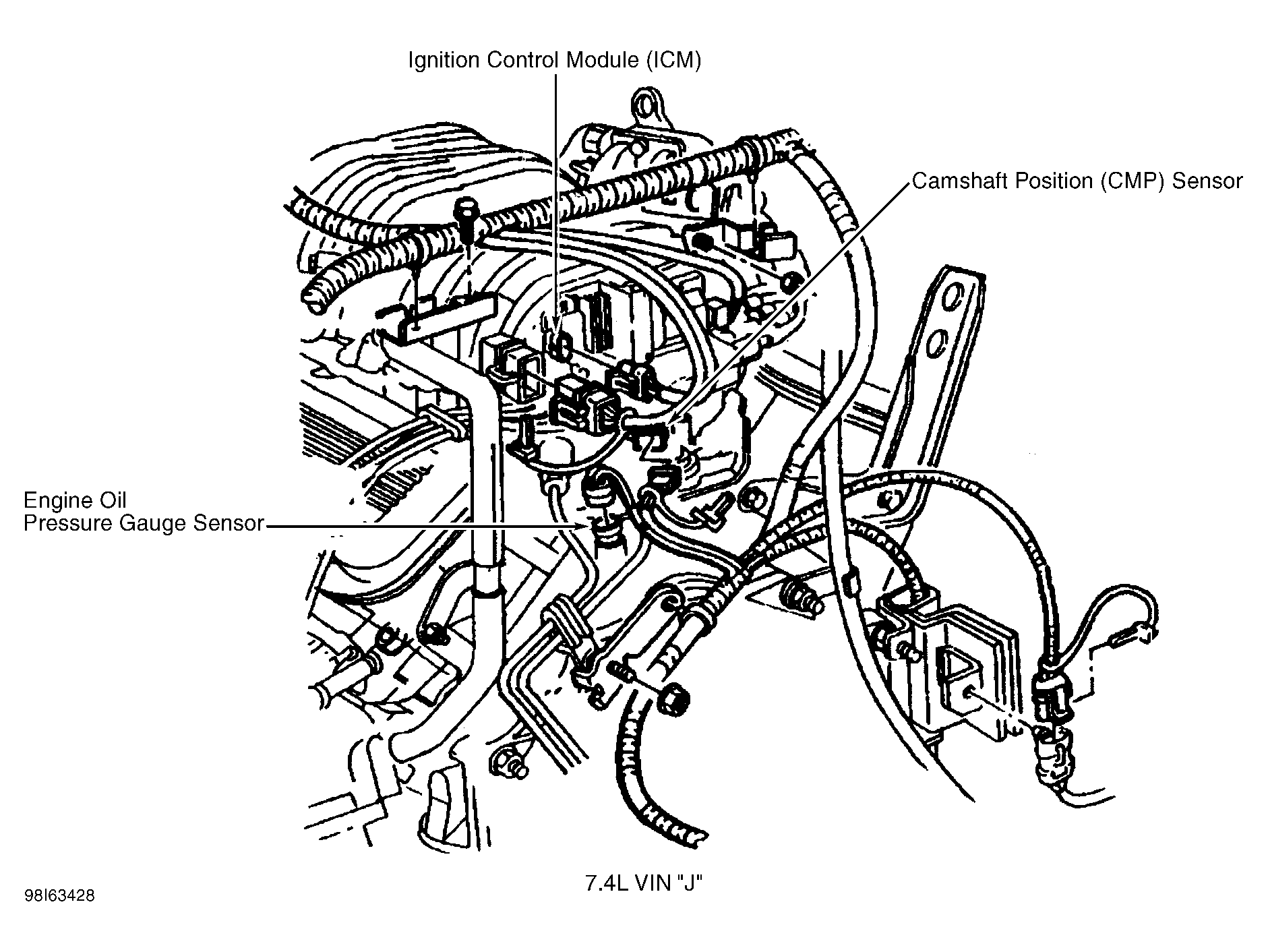 Ignition Control Module (ICM)

Camshaft Position (CMP) Sensor

Engine Oil
Pressure Gauge Sensor

7.4L VIN "J"

98I63428