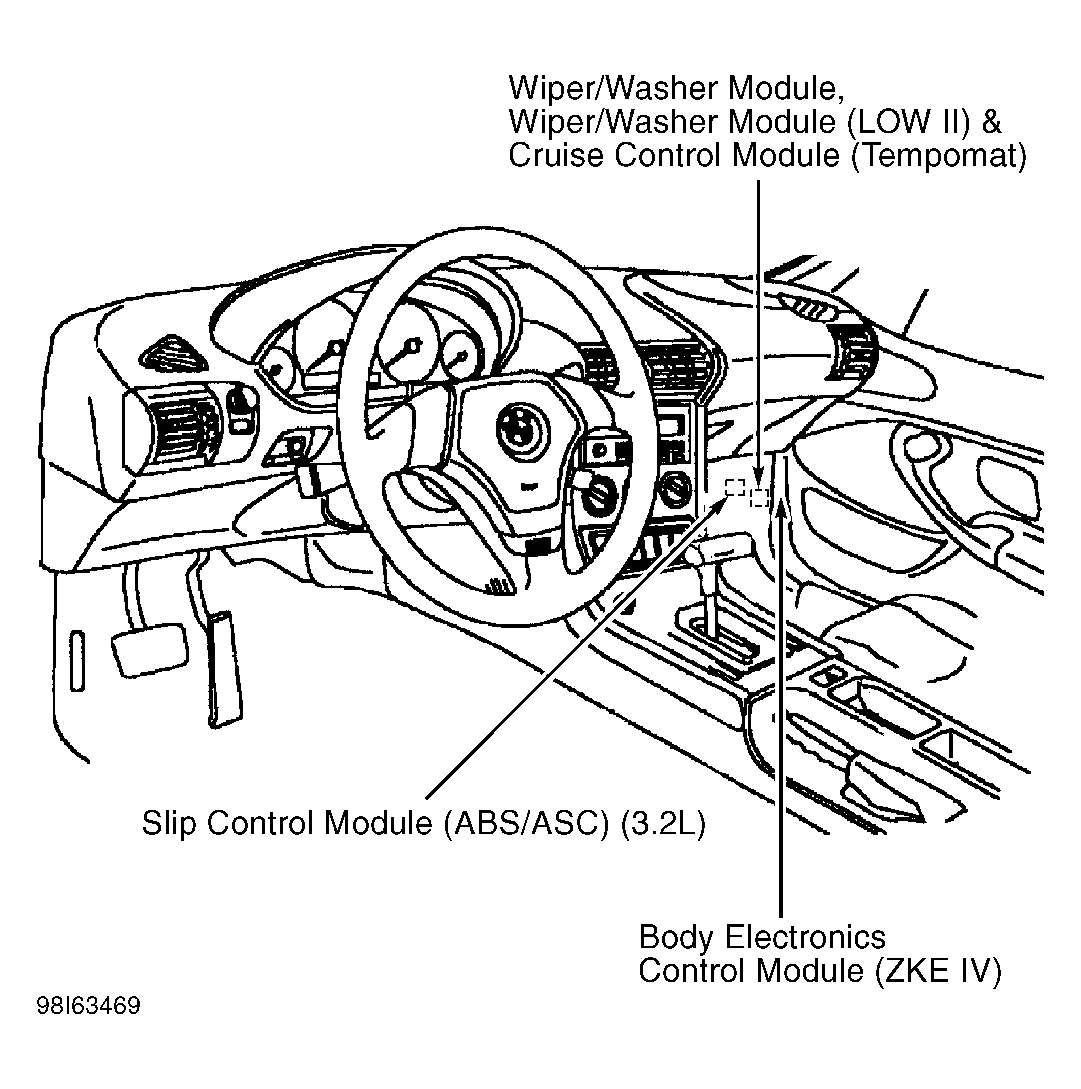 Wiper/Washer Module,
Wiper/Washer Module (LOW II) &
Cruise Control Module (Tempomat)

Slip Control Module (ABS/ASC) (3.2L)

Body Electronics
Control Module (ZKE IV)

98I63469