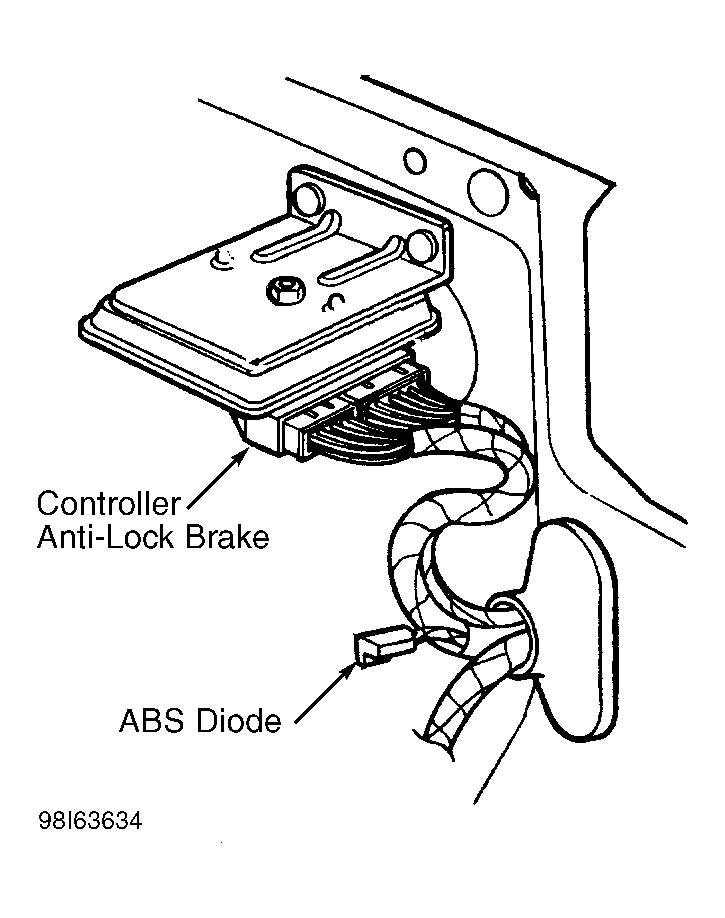 Controller
Anti-Lock Brake

ABS Diode

98I63634