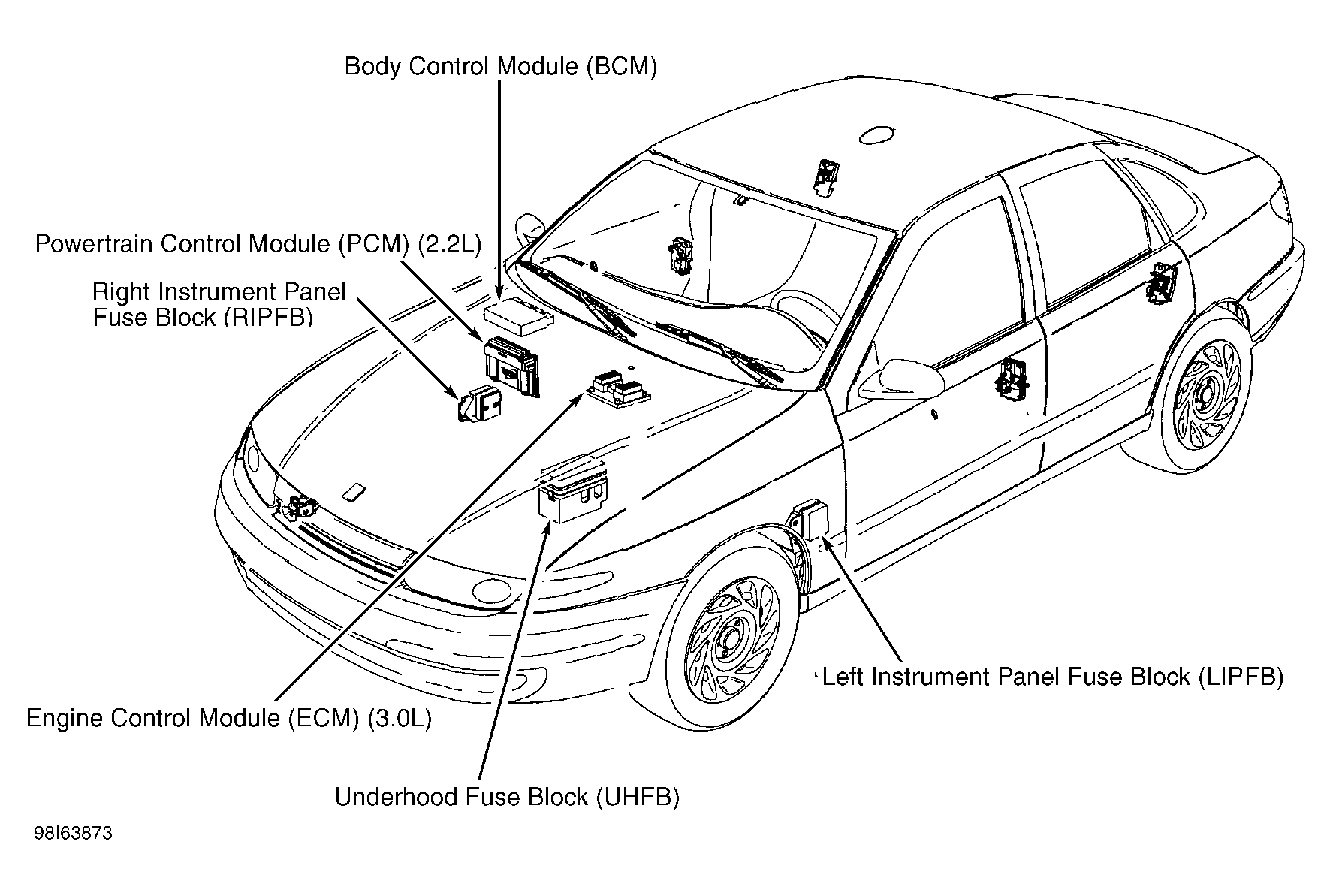 Body Control Module (BCM)

Powertrain Control Module (PCM) (2.2L)

Right Instrument Panel Fuse Block (RIPFB)

Left Instrument Panel Fuse Block (LIPFB)

Engine Control Module (ECM) (3.0L)

Underhood Fuse Block (UHFB)

98I63873