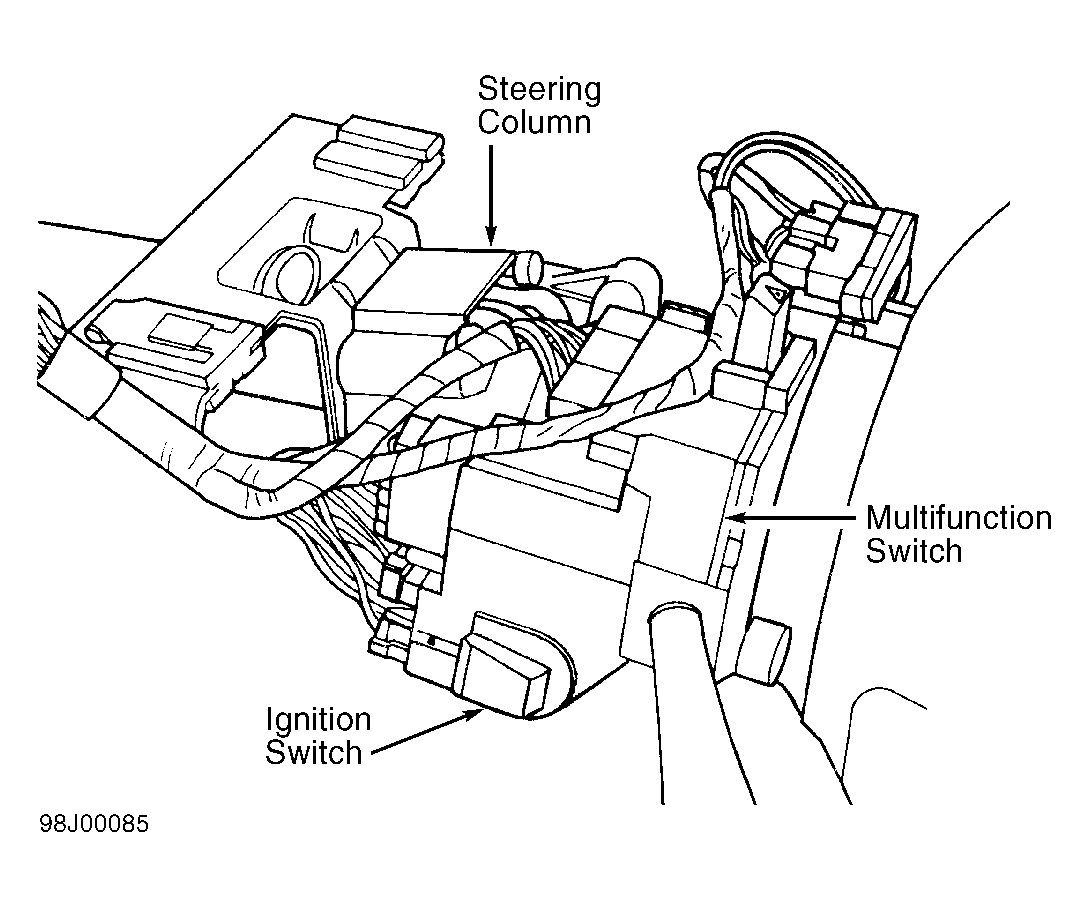 Steering Column

Multifunction Switch

Ignition Switch

98J00085